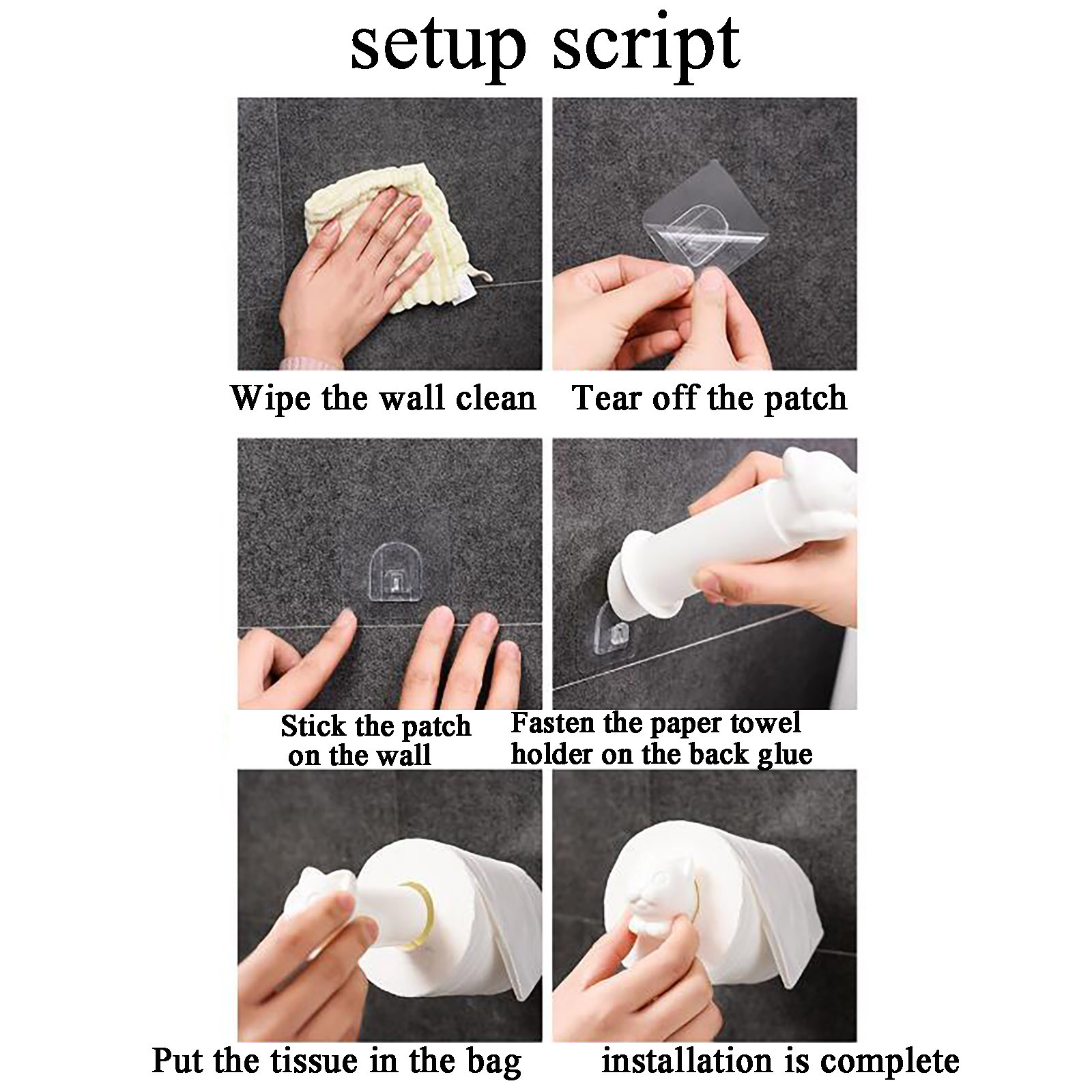 setup script

Wipe the wall clean

Tear off the patch

Stick the patch on the wall

Fasten the paper towel holder on the back glue

Put the tissue in the bag

installation is complete