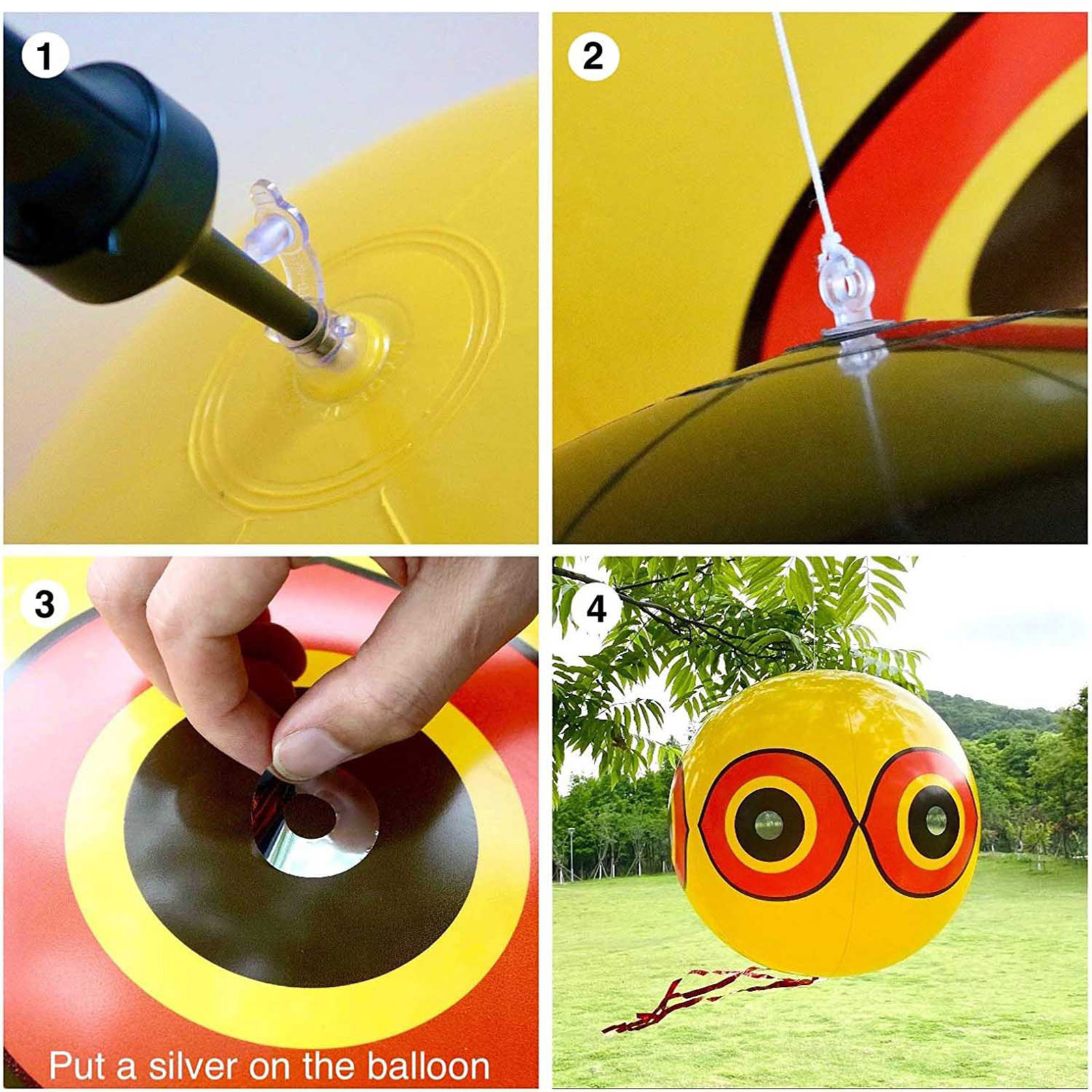 1

2

3

Put a silver on the balloon

4