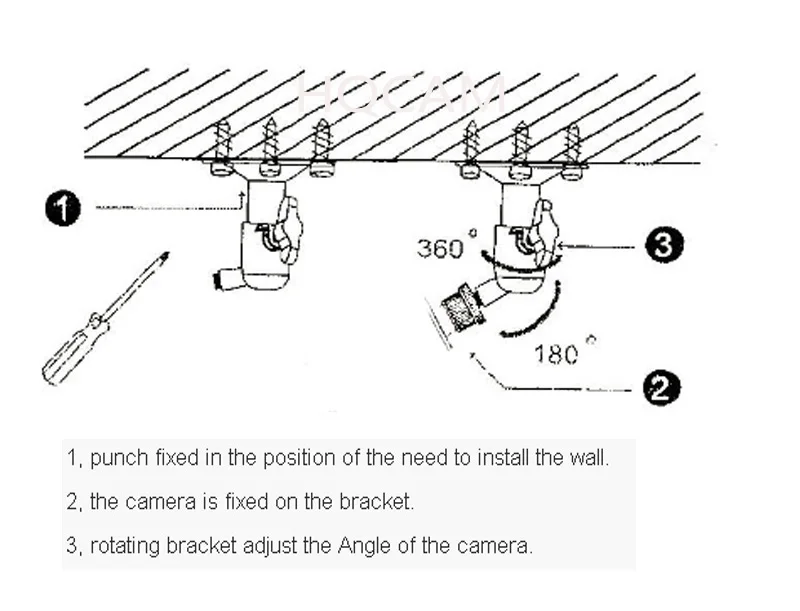 HQCAM

1

360°

3

180°

2

1, punch fixed in the position of the need to install the wall.

2, the camera is fixed on the bracket.

3, rotating bracket adjust the Angle of the camera.