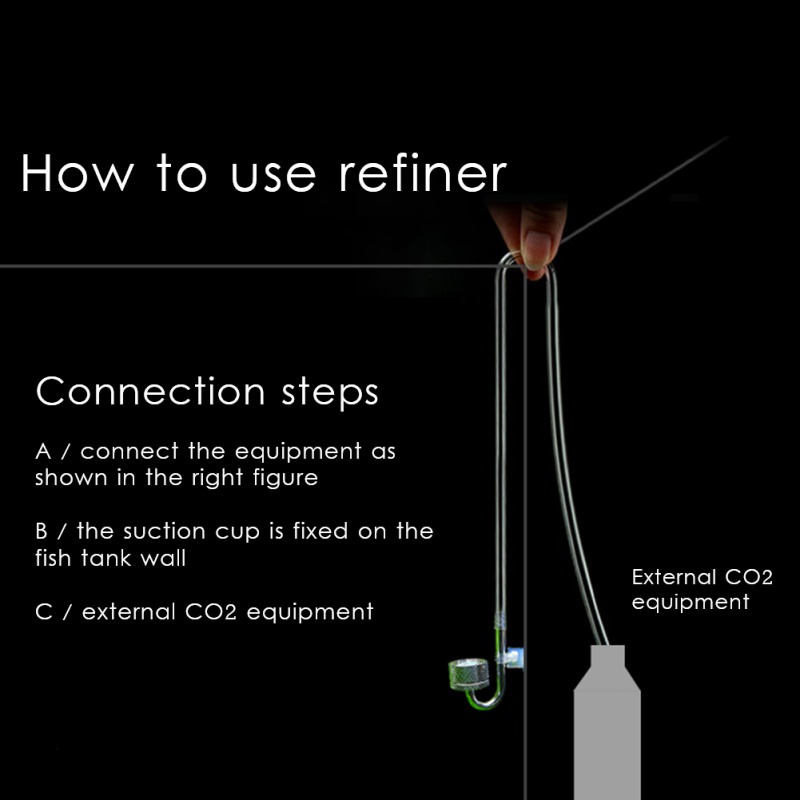 How to use refiner

Connection steps

A / connect the equipment as shown in the right figure

B / the suction cup is fixed on the fish tank wall

C / external CO2 equipment

External CO2 equipment