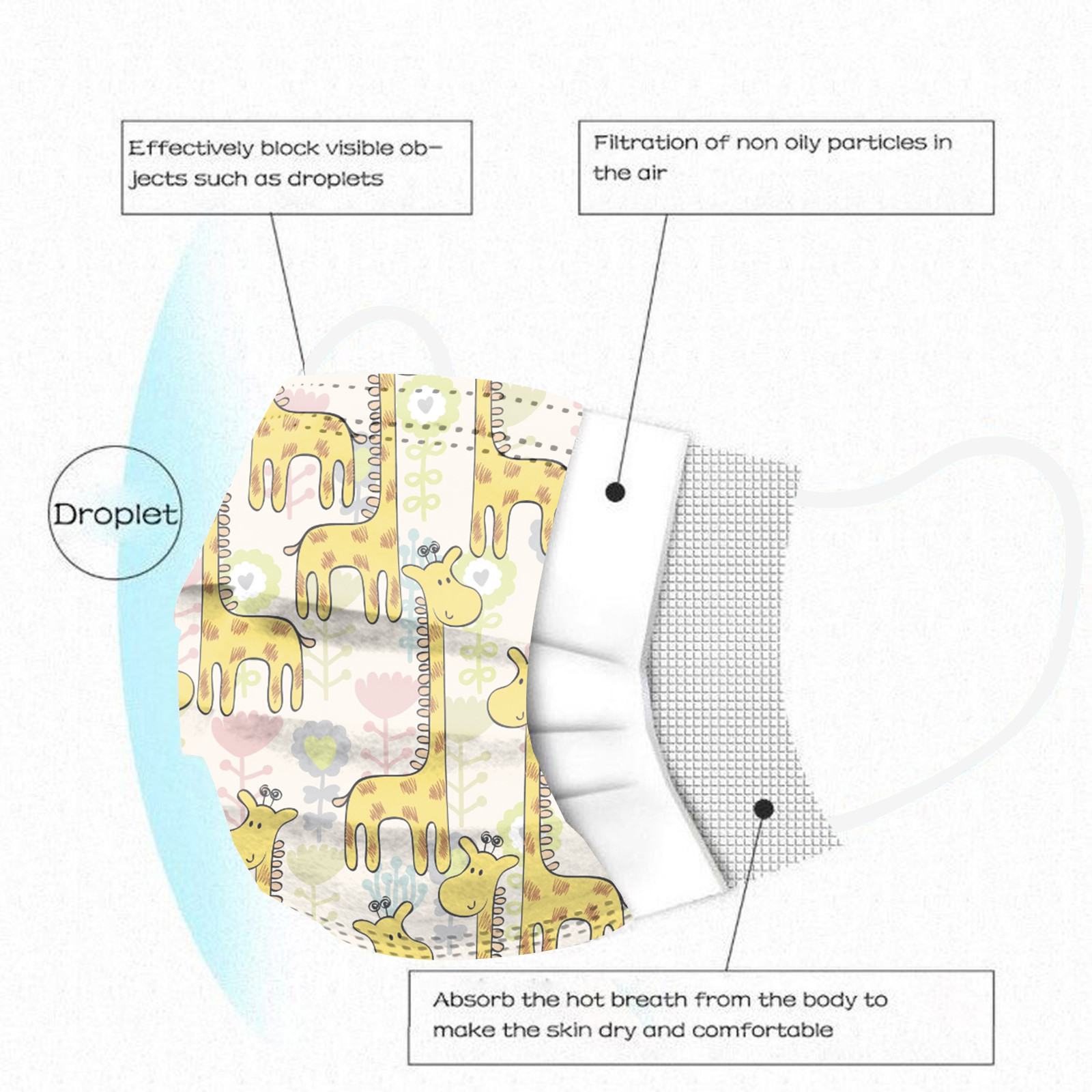 Effectively block visible objects such as droplets

Filtration of non oily particles in the air

Droplet

Absorb the hot breath from the body to make the skin dry and comfortable