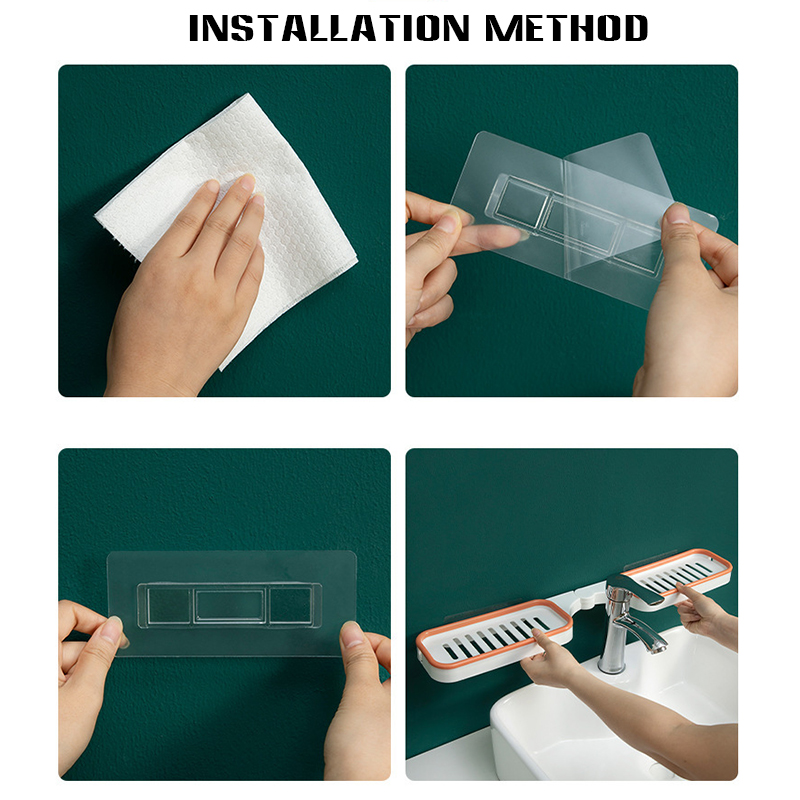 INSTALLATION METHOD