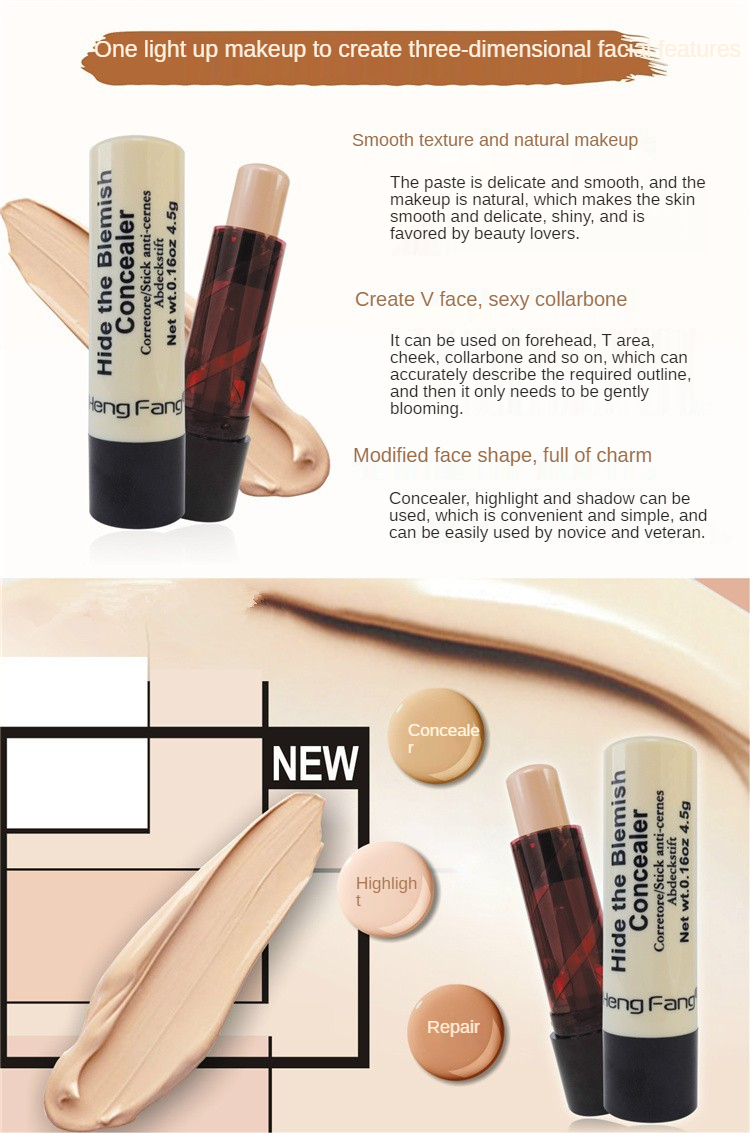 One light up makeup to create three-dimensional facial features

Hide the Blemish
Concealer
Corretore/Stick anti-cernes
Abdeckstift
Net wt.0.16oz 4.5g
Heng Fang

Smooth texture and natural makeup

The paste is delicate and smooth, and the makeup is natural, which makes the skin smooth and delicate, shiny, and is favored by beauty lovers.

Create V face, sexy collarbone

It can be used on forehead, T area, cheek, collarbone and so on, which can accurately describe the required outline, and then it only needs to be gently blooming.

Modified face shape, full of charm

Concealer, highlight and shadow can be used, which is convenient and simple, and can be easily used by novice and veteran.

NEW

Concealer

Highlight

Repair

Hide the Blemish
Concealer
Corretore/Stick anti-cernes
Abdeckstift
Net wt.0.16oz 4.5g
Heng Fang