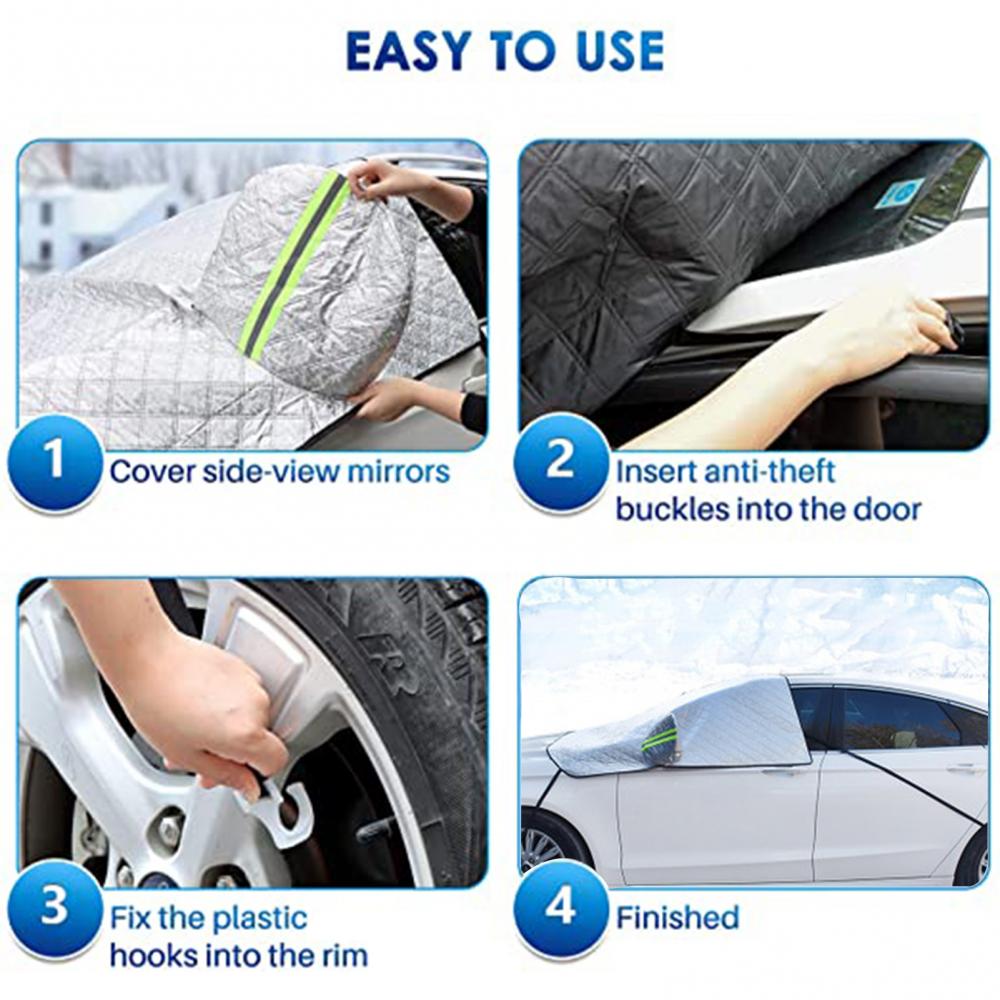 EASY TO USE

1 Cover side-view mirrors

2 Insert anti-theft buckles into the door

3 Fix the plastic hooks into the rim

4 Finished