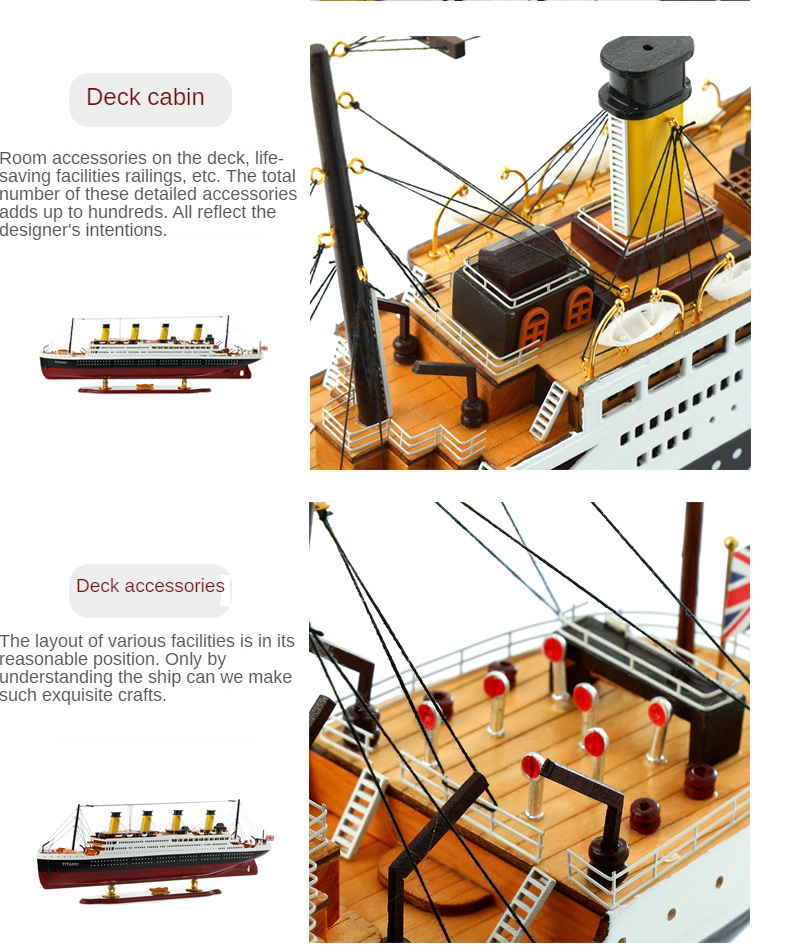 Deck cabin

Room accessories on the deck, life-saving facilities railings, etc. The total number of these detailed accessories adds up to hundreds. All reflect the designer's intentions.

Deck accessories

The layout of various facilities is in its reasonable position. Only by understanding the ship can we make such exquisite crafts.

TITANIC