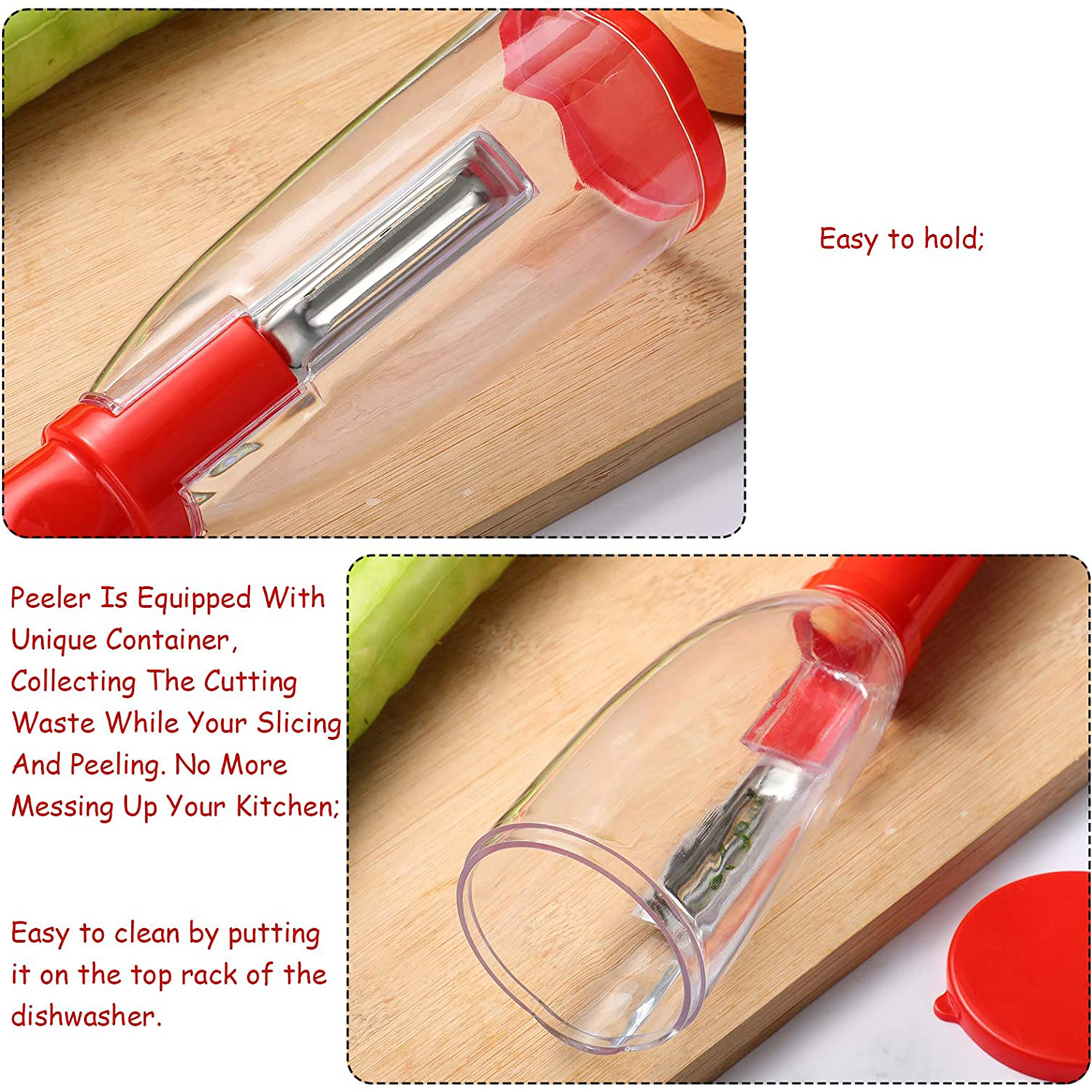 Easy to hold;

Peeler Is Equipped With Unique Container, Collecting The Cutting Waste While Your Slicing And Peeling. No More Messing Up Your Kitchen;

Easy to clean by putting it on the top rack of the dishwasher.