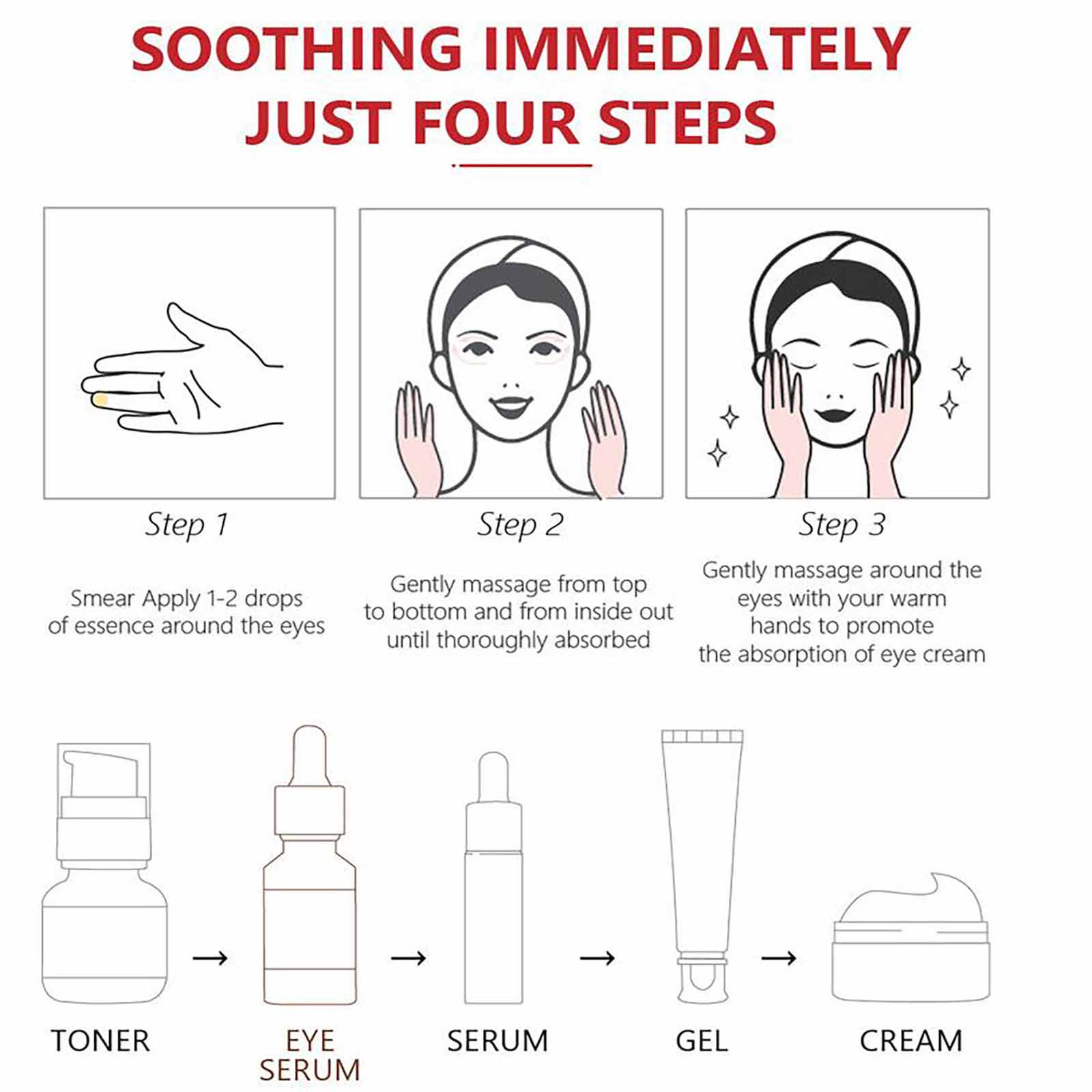 SOOTHING IMMEDIATELY JUST FOUR STEPS

Step 1

Smear Apply 1-2 drops of essence around the eyes

Step 2

Gently massage from top to bottom and from inside out until thoroughly absorbed

Step 3

Gently massage around the eyes with your warm hands to promote the absorption of eye cream

TONER → EYE SERUM → SERUM → GEL → CREAM