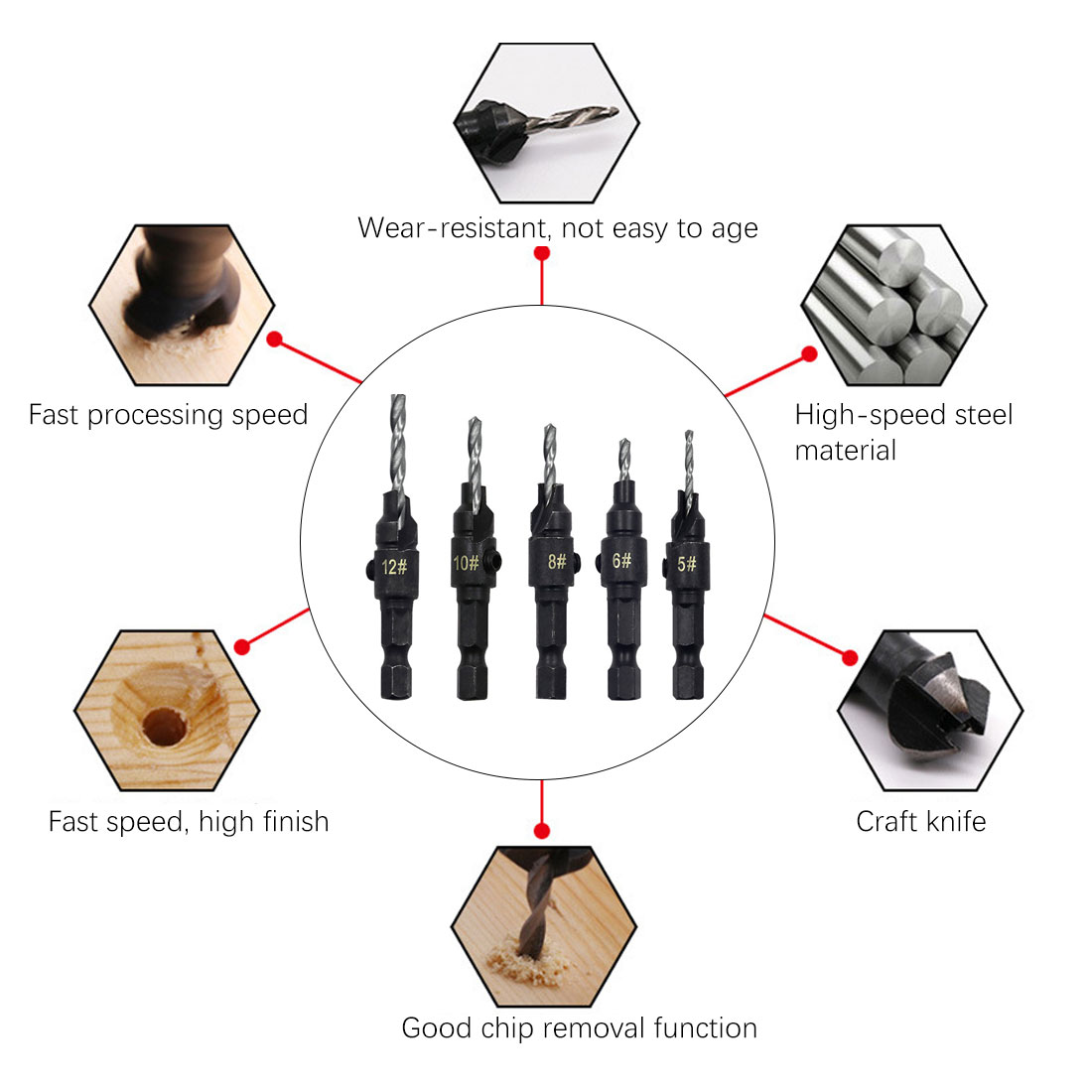 Wear-resistant, not easy to age

Fast processing speed

High-speed steel material

12#
10#
8#
6#
5#

Fast speed, high finish

Craft knife

Good chip removal function