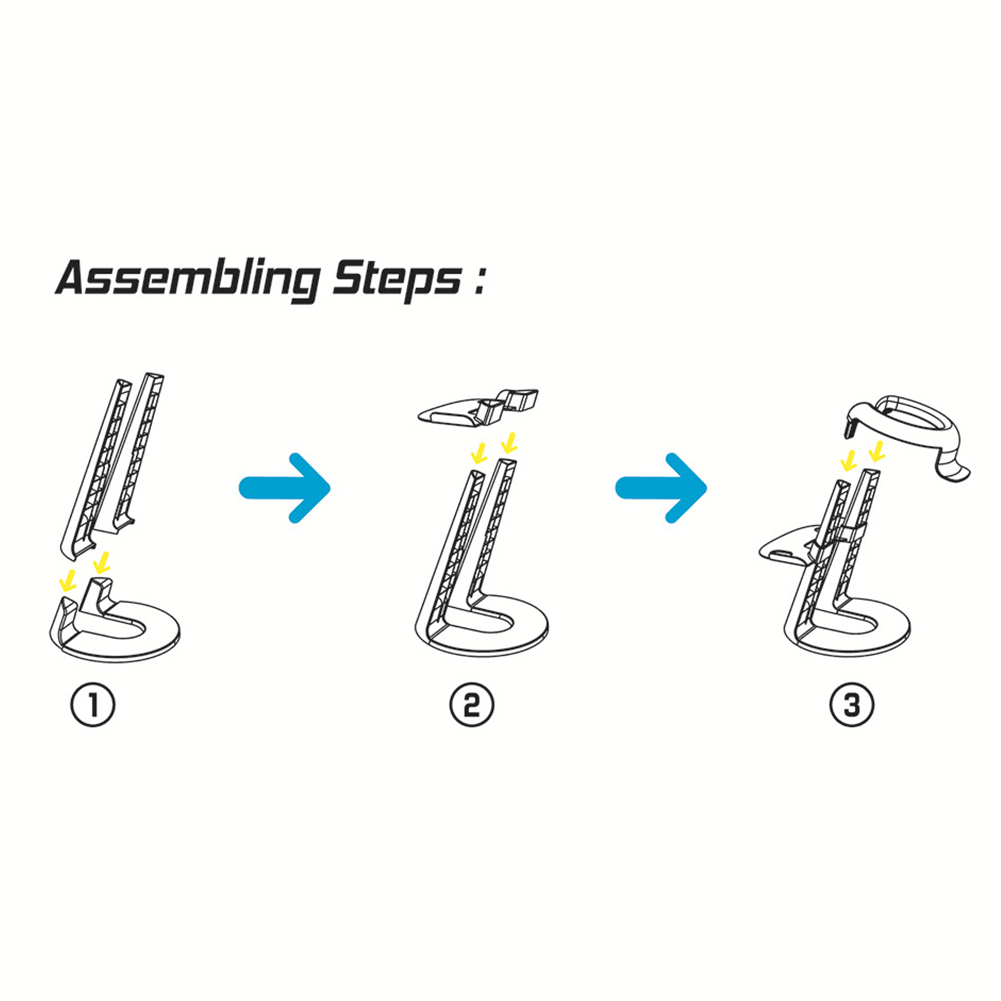 Assembling Steps :

①

②

③