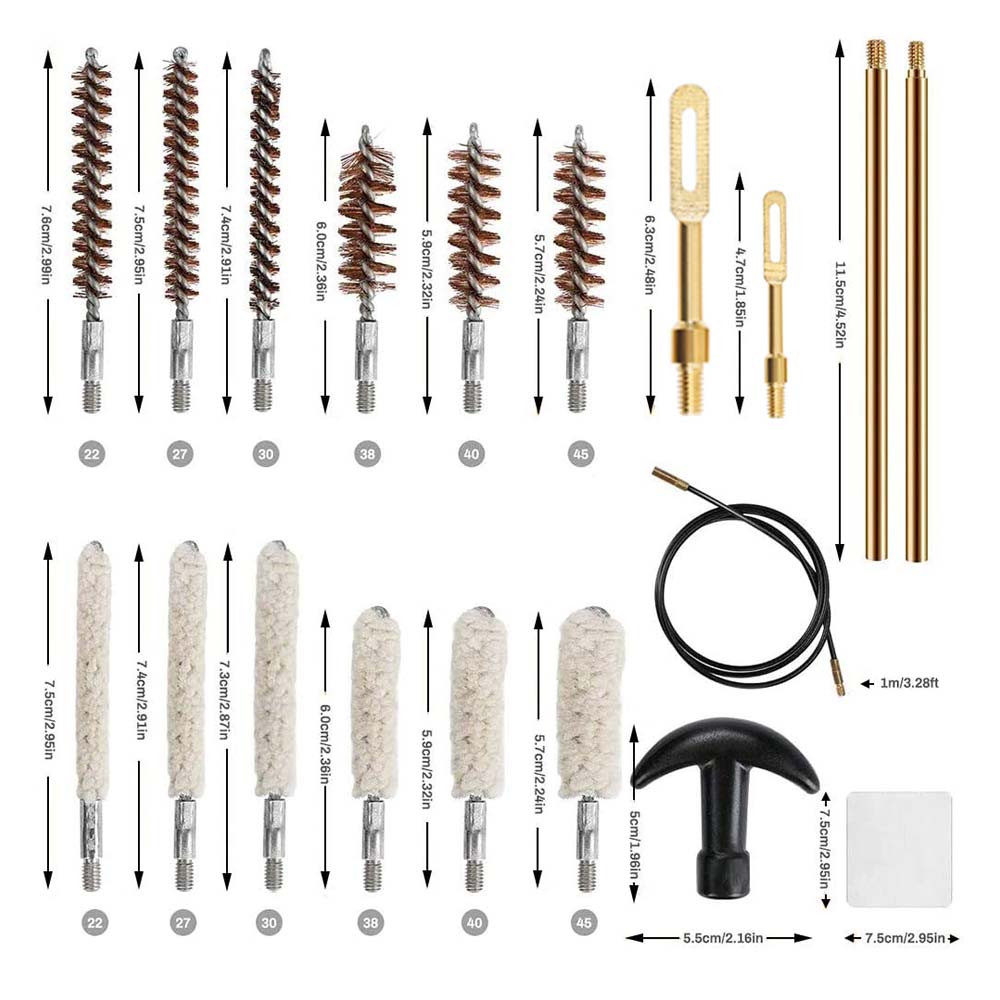 7.6cm/2.99in
7.5cm/2.95in
7.4cm/2.91in
6.0cm/2.36in
5.9cm/2.32in
5.7cm/2.24in
6.3cm/2.48in
4.7cm/1.85in
11.5cm/4.52in

22
27
30
38
40
45

1m/3.28ft

7.5cm/2.95in
7.4cm/2.91in
7.3cm/2.87in
6.0cm/2.36in
5.9cm/2.32in
5.7cm/2.24in
5cm/1.96in
7.5cm/2.95in

22
27
30
38
40
45

5.5cm/2.16in
7.5cm/2.95in