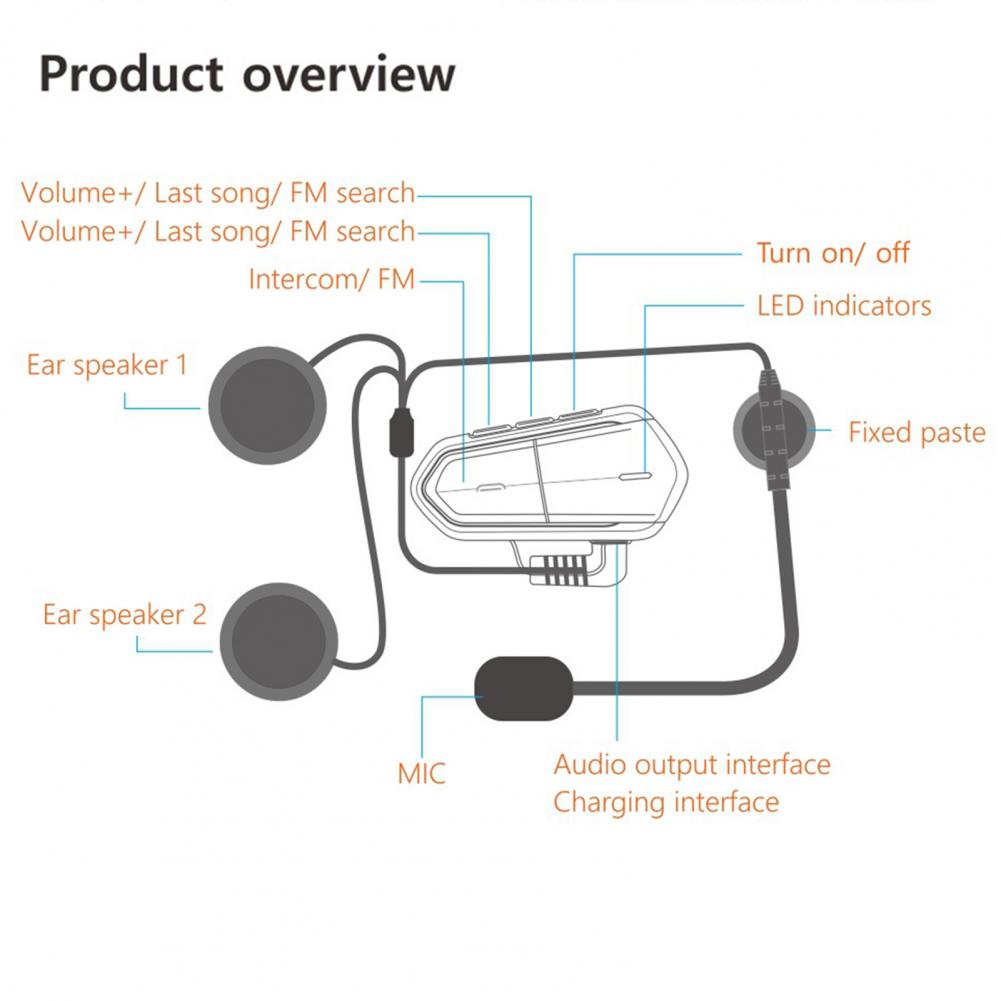 Product overview

Volume+/ Last song/ FM search
Volume+/ Last song/ FM search
Intercom/ FM
Turn on/ off
LED indicators
Ear speaker 1
Fixed paste
Ear speaker 2
MIC
Audio output interface
Charging interface