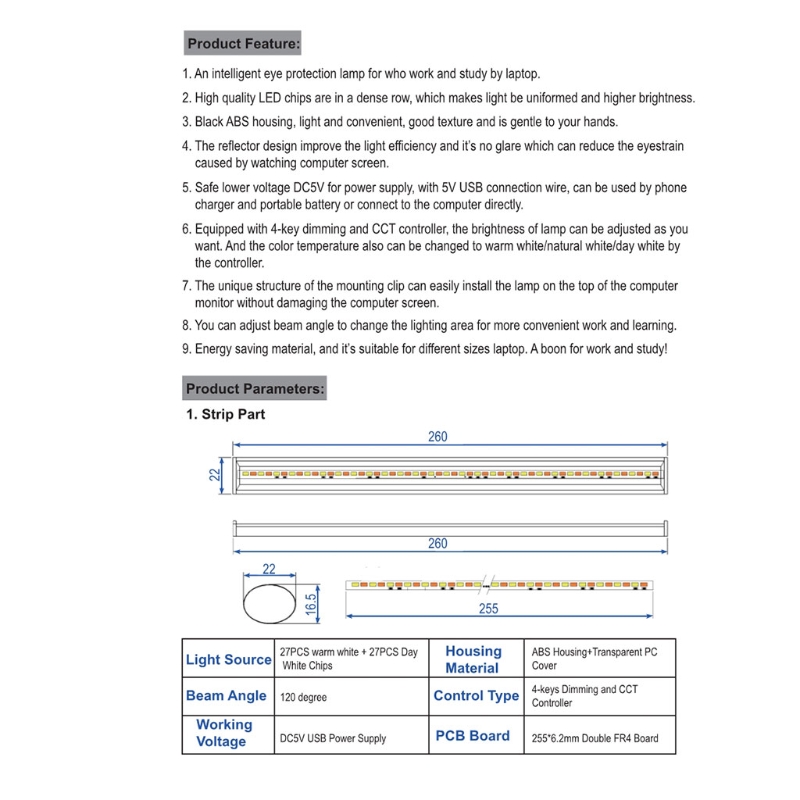 Product Feature:

1. An intelligent eye protection lamp for who work and study by laptop.

2. High quality LED chips are in a dense row, which makes light be uniformed and higher brightness.

3. Black ABS housing, light and convenient, good texture and is gentle to your hands.

4. The reflector design improve the light efficiency and it's no glare which can reduce the eyestrain caused by watching computer screen.

5. Safe lower voltage DC5V for power supply, with 5V USB connection wire, can be used by phone charger and portable battery or connect to the computer directly.

6. Equipped with 4-key dimming and CCT controller, the brightness of lamp can be adjusted as you want. And the color temperature also can be changed to warm white/natural white/day white by the controller.

7. The unique structure of the mounting clip can easily install the lamp on the top of the computer monitor without damaging the computer screen.

8. You can adjust beam angle to change the lighting area for more convenient work and learning.

9. Energy saving material, and it's suitable for different sizes laptop. A boon for work and study!

Product Parameters:

1. Strip Part

260

22

260

22

16.5

255

| Light Source | 27PCS warm white + 27PCS Day White Chips | Housing Material | ABS Housing+Transparent PC Cover |
|---|---|---|---|
| Beam Angle | 120 degree | Control Type | 4-keys Dimming and CCT Controller |
| Working Voltage | DC5V USB Power Supply | PCB Board | 255*6.2mm Double FR4 Board |