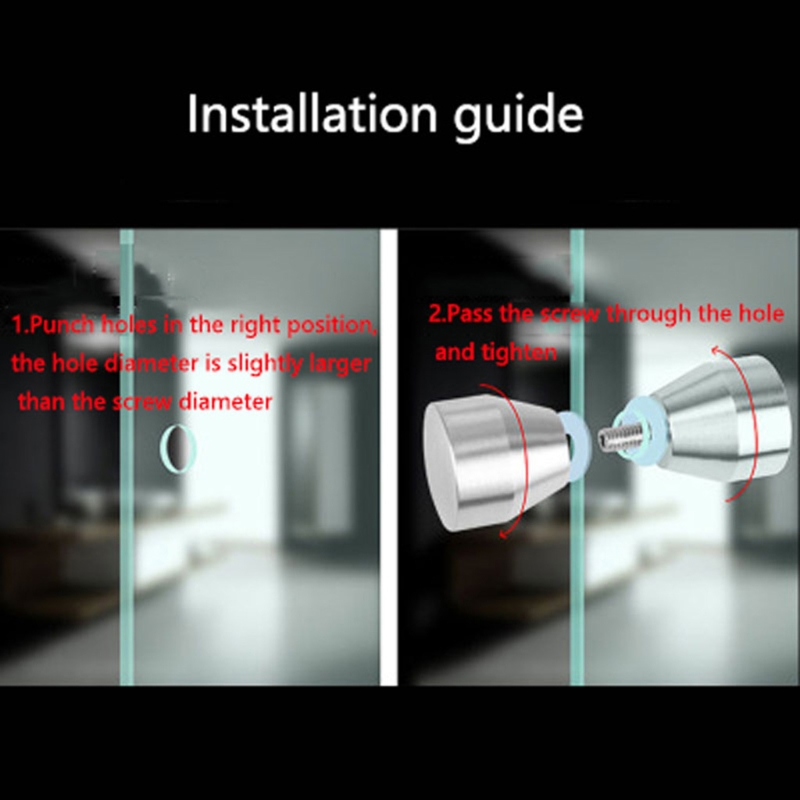 Installation guide

1.Punch holes in the right position, the hole diameter is slightly larger than the screw diameter

2.Pass the screw through the hole and tighten