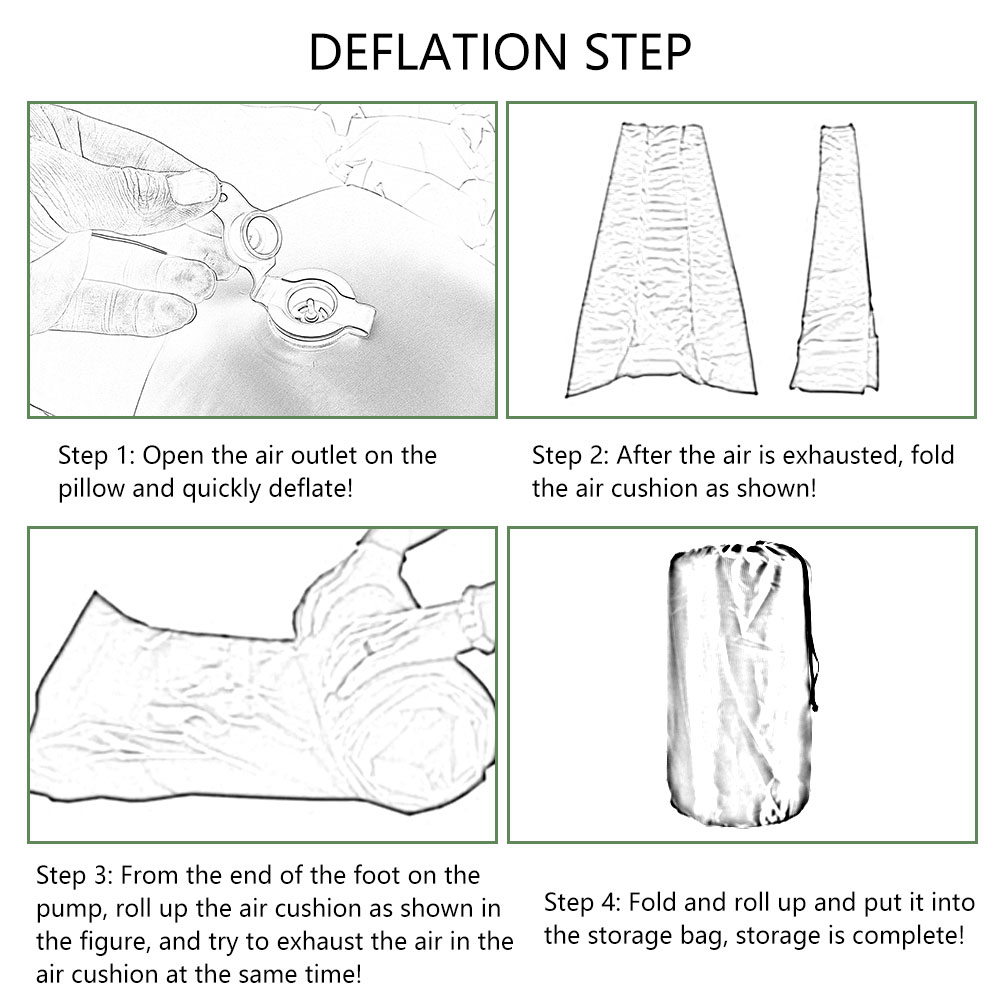 DEFLATION STEP

Step 1: Open the air outlet on the pillow and quickly deflate!

Step 2: After the air is exhausted, fold the air cushion as shown!

Step 3: From the end of the foot on the pump, roll up the air cushion as shown in the figure, and try to exhaust the air in the air cushion at the same time!

Step 4: Fold and roll up and put it into the storage bag, storage is complete!