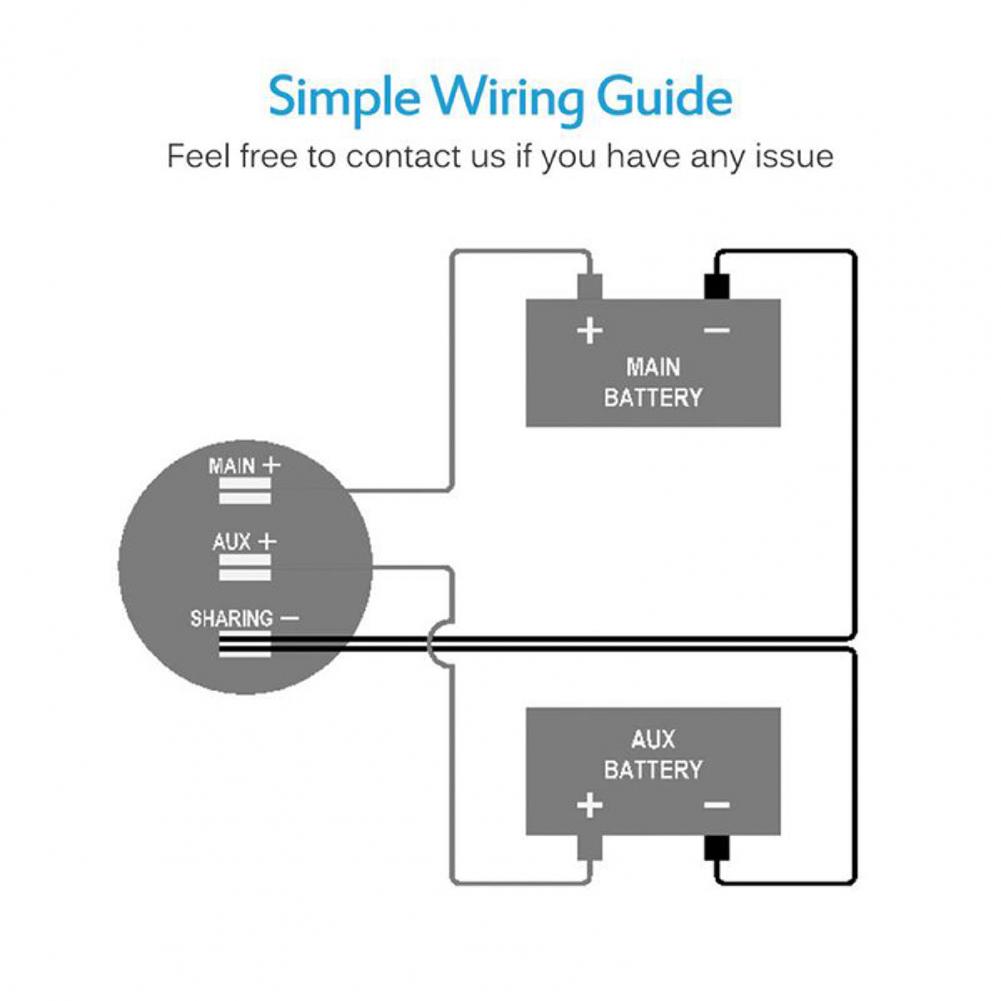 Simple Wiring Guide

Feel free to contact us if you have any issue

+ −
MAIN BATTERY

MAIN +
AUX +
SHARING −

AUX BATTERY
+ −