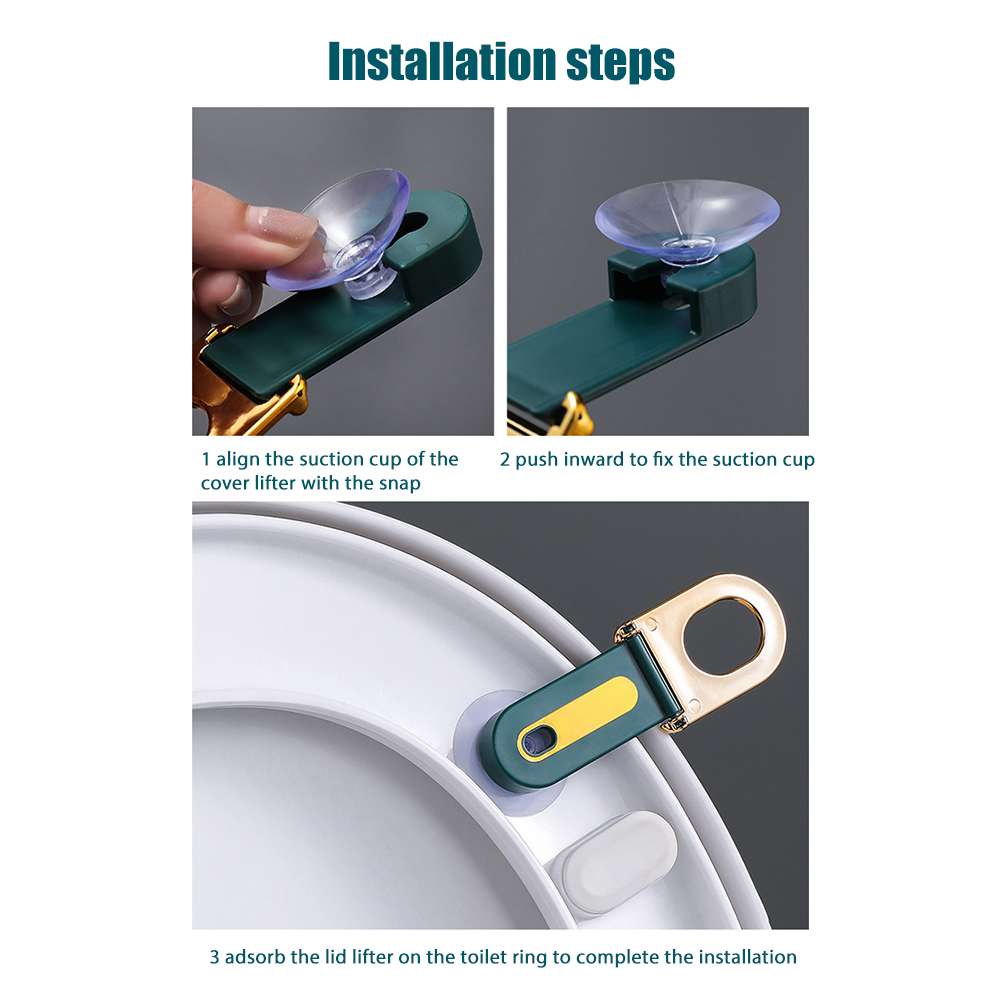 Installation steps

1 align the suction cup of the cover lifter with the snap

2 push inward to fix the suction cup

3 adsorb the lid lifter on the toilet ring to complete the installation