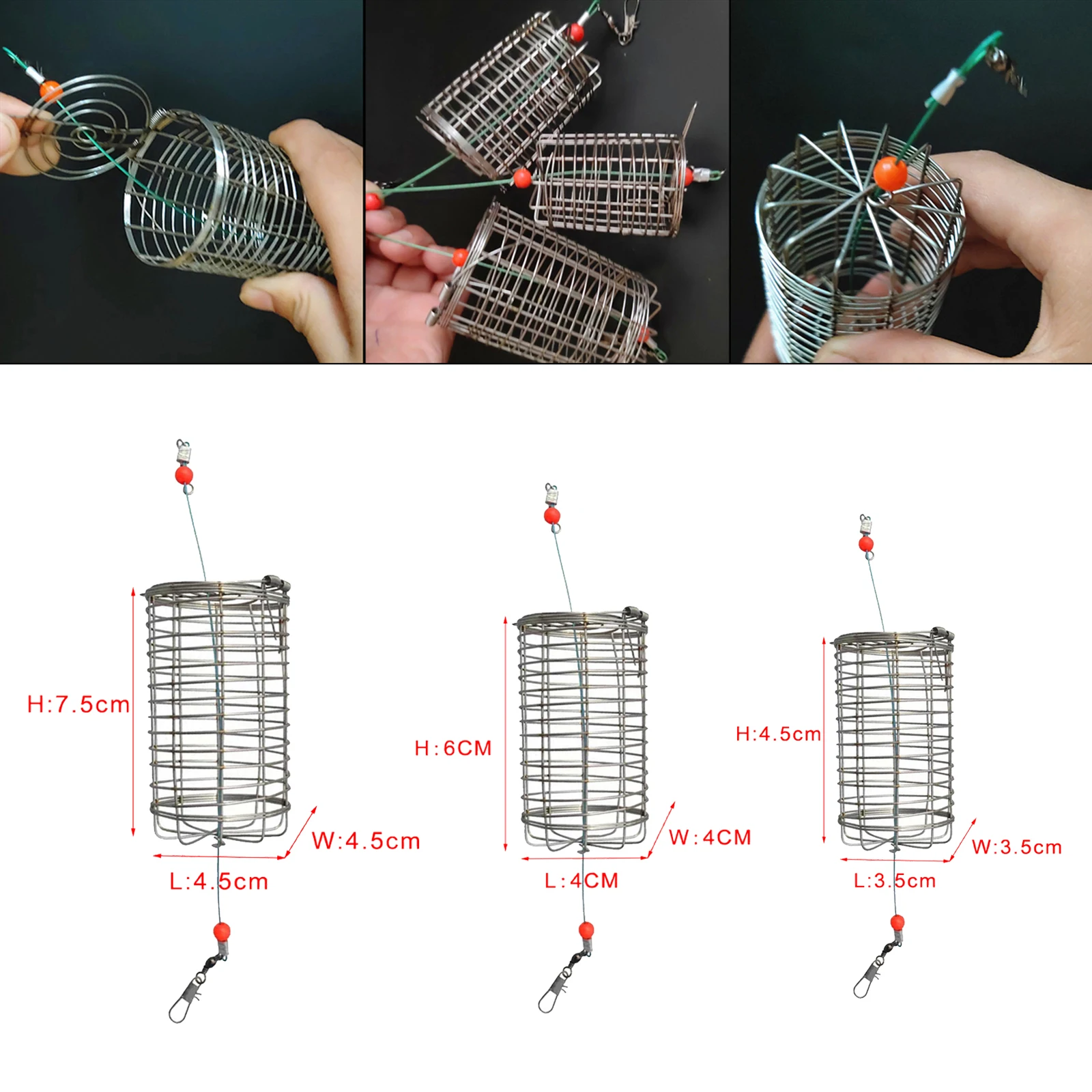 H:7.5cm

W:4.5cm

L:4.5cm

H:6CM

W:4CM

L:4CM

H:4.5cm

W:3.5cm

L:3.5cm