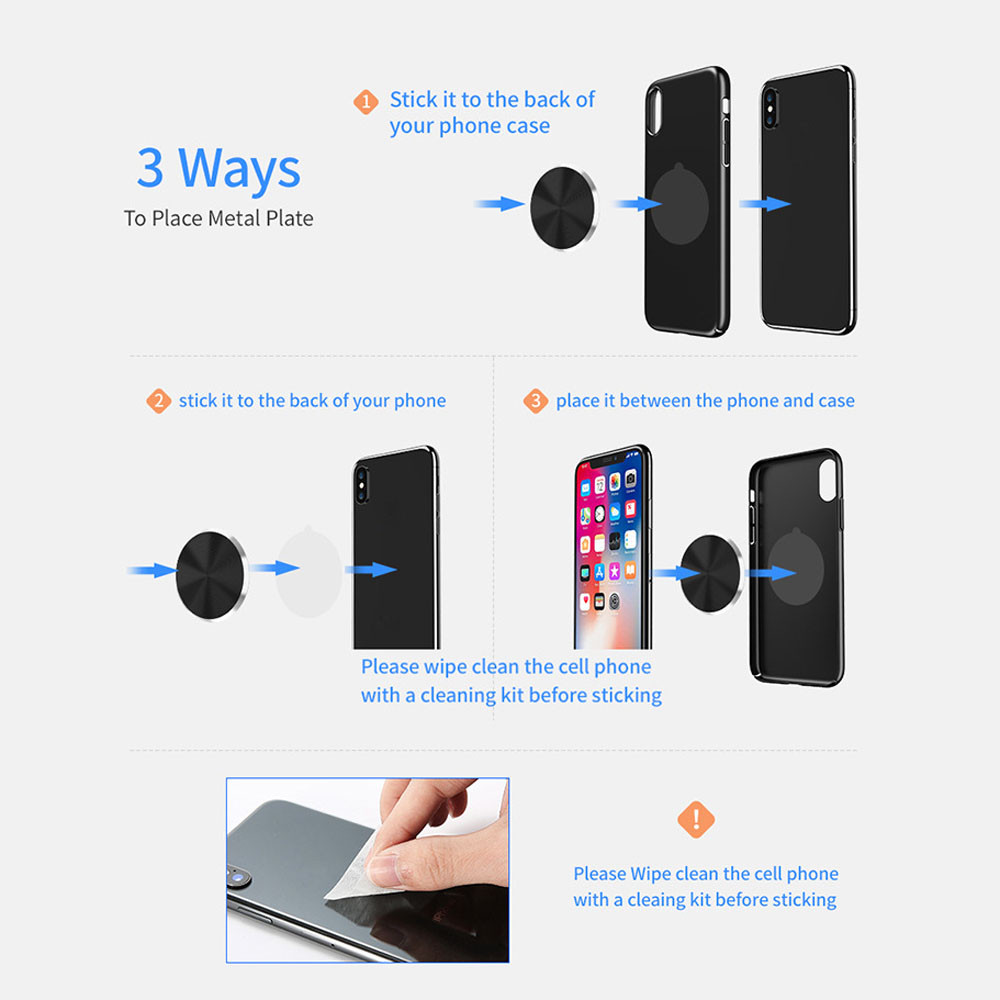 3 Ways
To Place Metal Plate

1 Stick it to the back of your phone case

2 stick it to the back of your phone

3 place it between the phone and case

Please wipe clean the cell phone with a cleaning kit before sticking

!

Please Wipe clean the cell phone with a cleaing kit before sticking