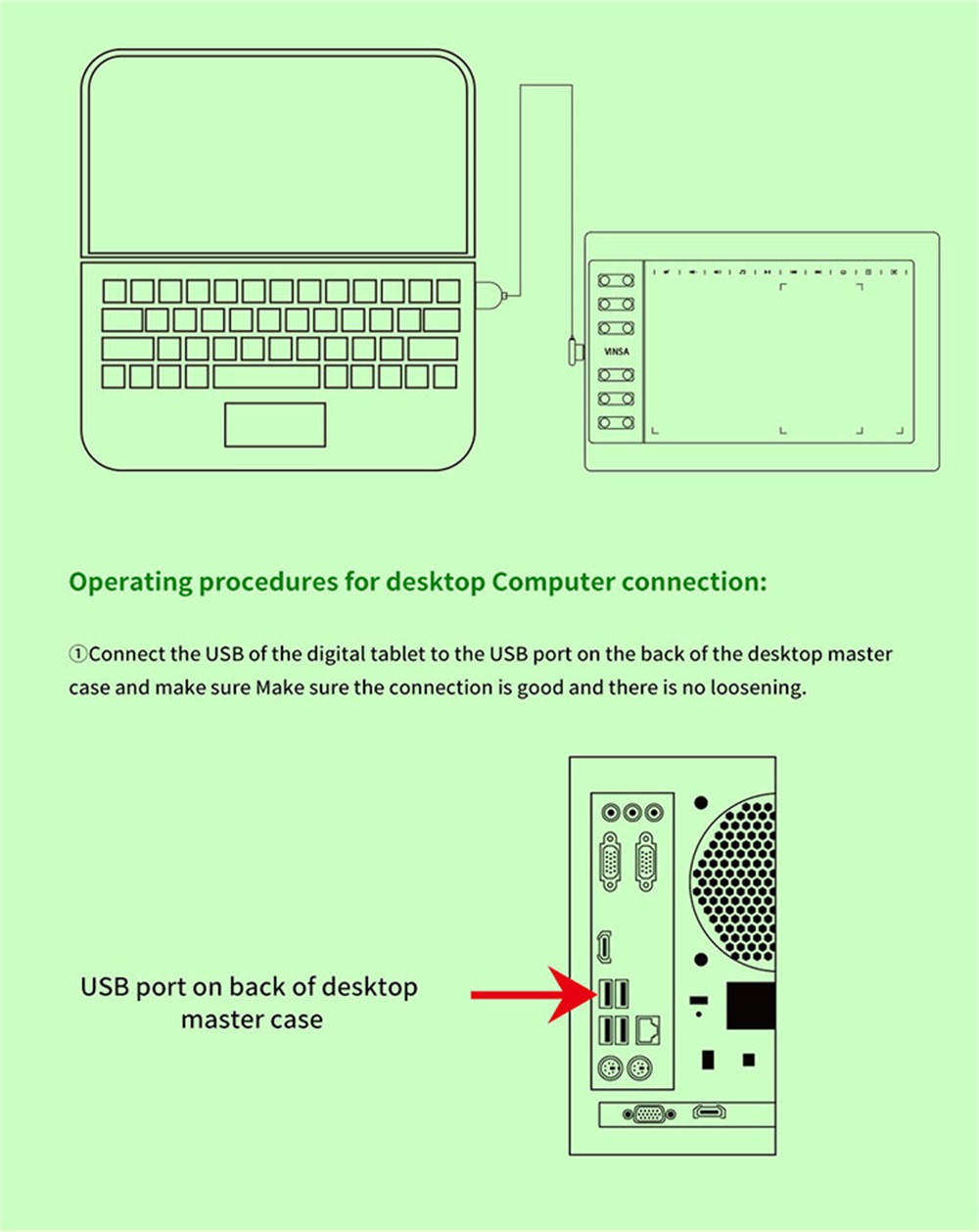 VINSA

Operating procedures for desktop Computer connection:

①Connect the USB of the digital tablet to the USB port on the back of the desktop master case and make sure Make sure the connection is good and there is no loosening.

USB port on back of desktop master case