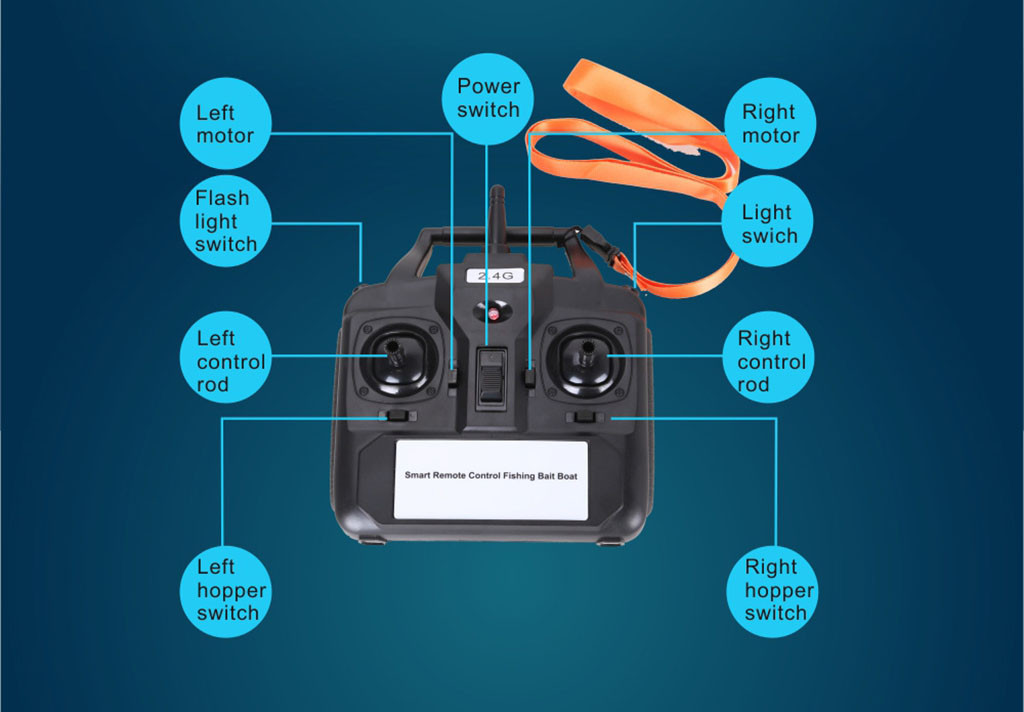 Left motor

Power switch

Right motor

Flash light switch

Light swich

2.4G

Left control rod

Right control rod

Smart Remote Control Fishing Bait Boat

Left hopper switch

Right hopper switch