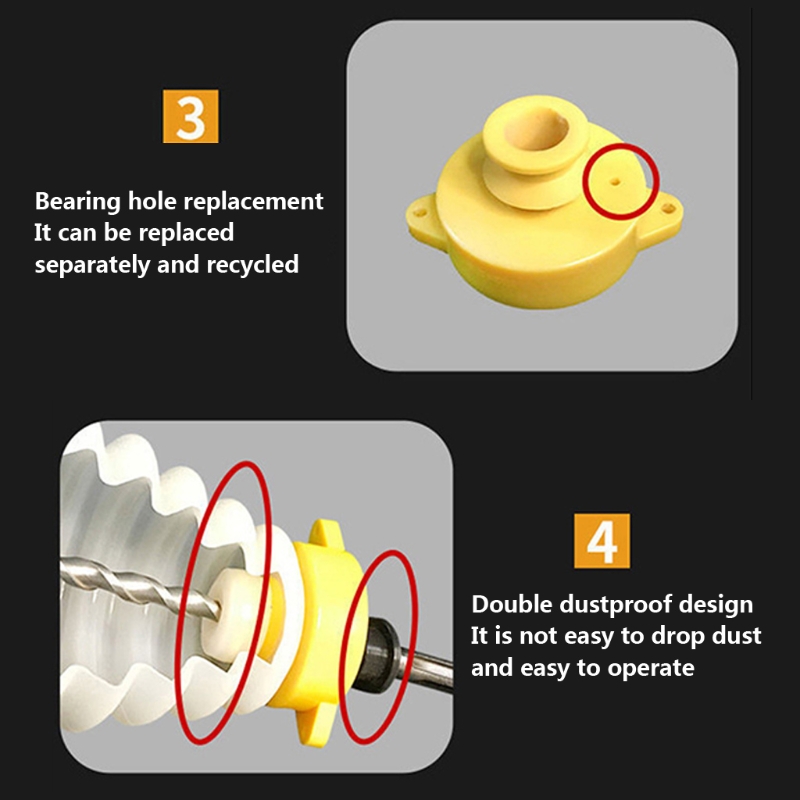 3

Bearing hole replacement
It can be replaced separately and recycled

4

Double dustproof design
It is not easy to drop dust and easy to operate