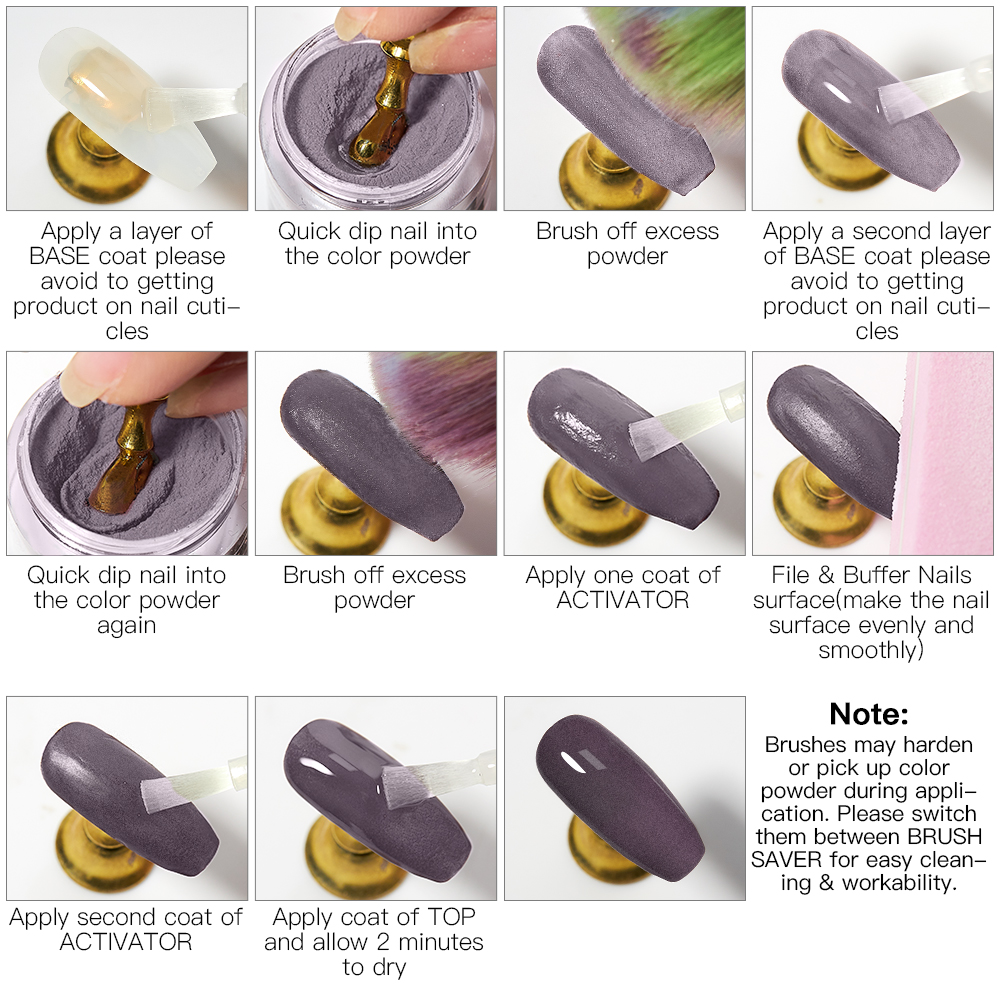 Apply a layer of BASE coat please avoid to getting product on nail cuticles

Quick dip nail into the color powder

Brush off excess powder

Apply a second layer of BASE coat please avoid to getting product on nail cuticles

Quick dip nail into the color powder again

Brush off excess powder

Apply one coat of ACTIVATOR

File & Buffer Nails surface(make the nail surface evenly and smoothly)

Apply second coat of ACTIVATOR

Apply coat of TOP and allow 2 minutes to dry

Note:
Brushes may harden or pick up color powder during application. Please switch them between BRUSH SAVER for easy cleaning & workability.