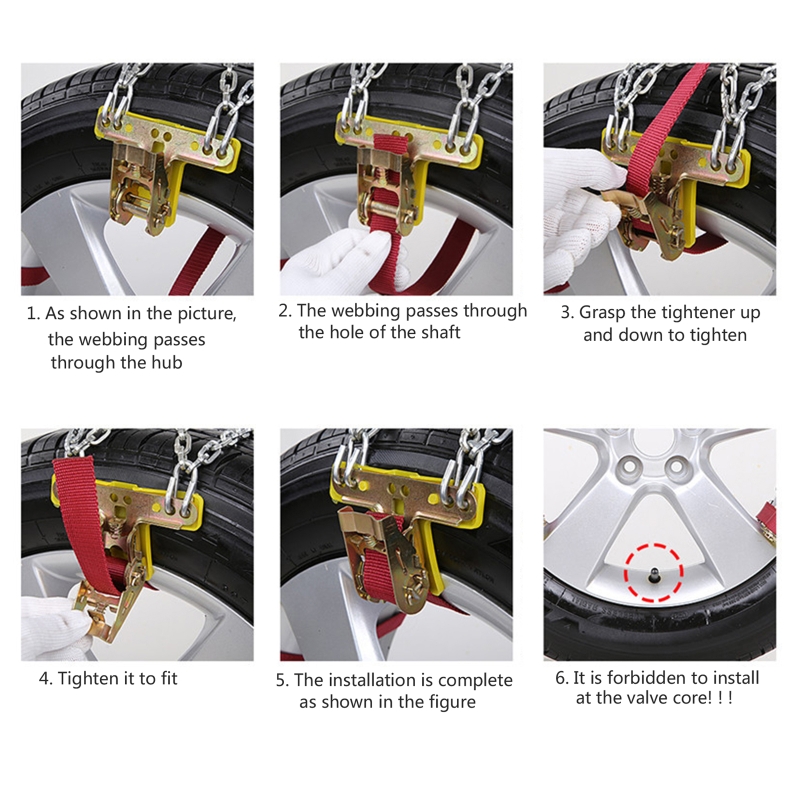 1. As shown in the picture, the webbing passes through the hub

2. The webbing passes through the hole of the shaft

3. Grasp the tightener up and down to tighten

4. Tighten it to fit

5. The installation is complete as shown in the figure

6. It is forbidden to install at the valve core! ! !