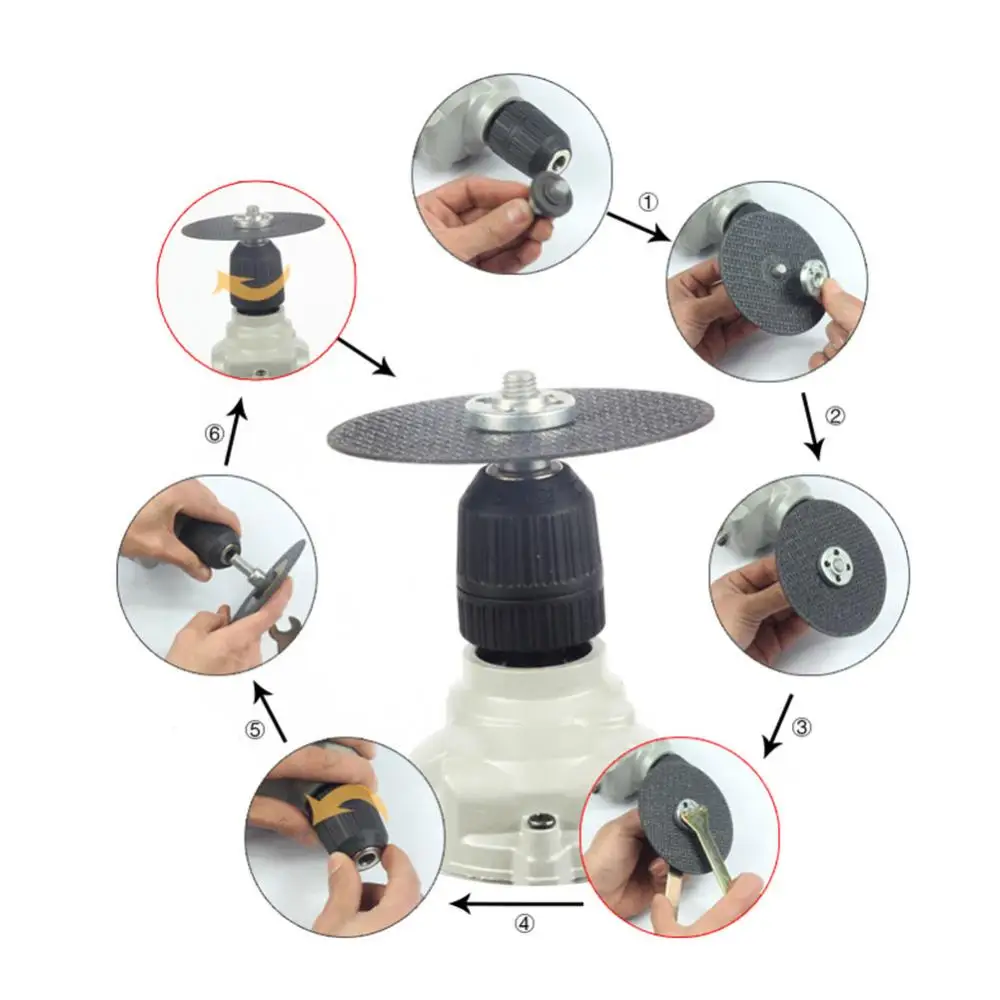 ①
②
③
④
⑤
⑥