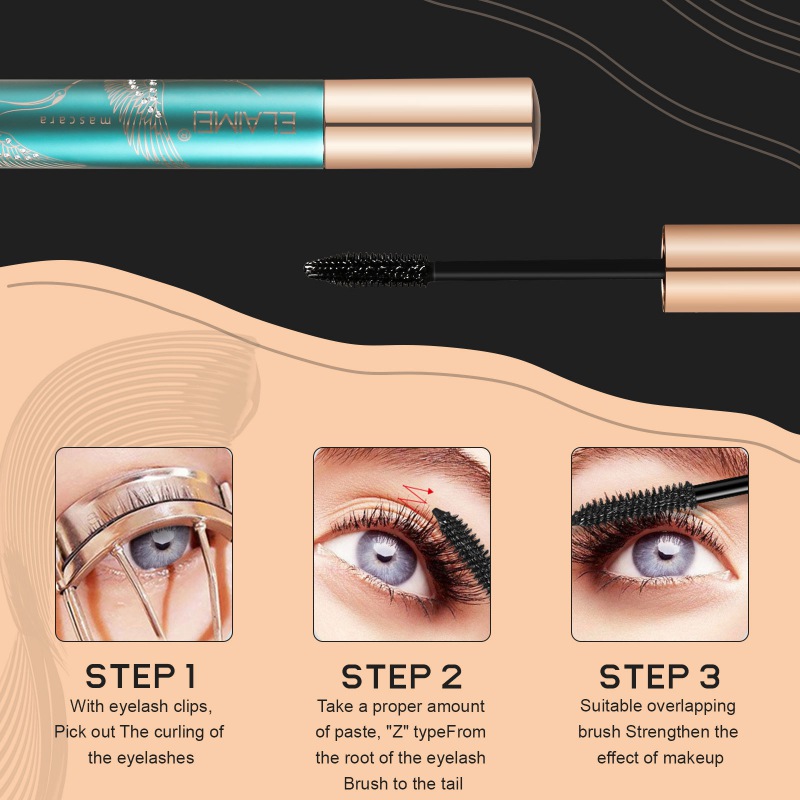 ELAIMEI®
mascara

STEP 1
With eyelash clips, Pick out The curling of the eyelashes

STEP 2
Take a proper amount of paste, "Z" typeFrom the root of the eyelash Brush to the tail

STEP 3
Suitable overlapping brush Strengthen the effect of makeup