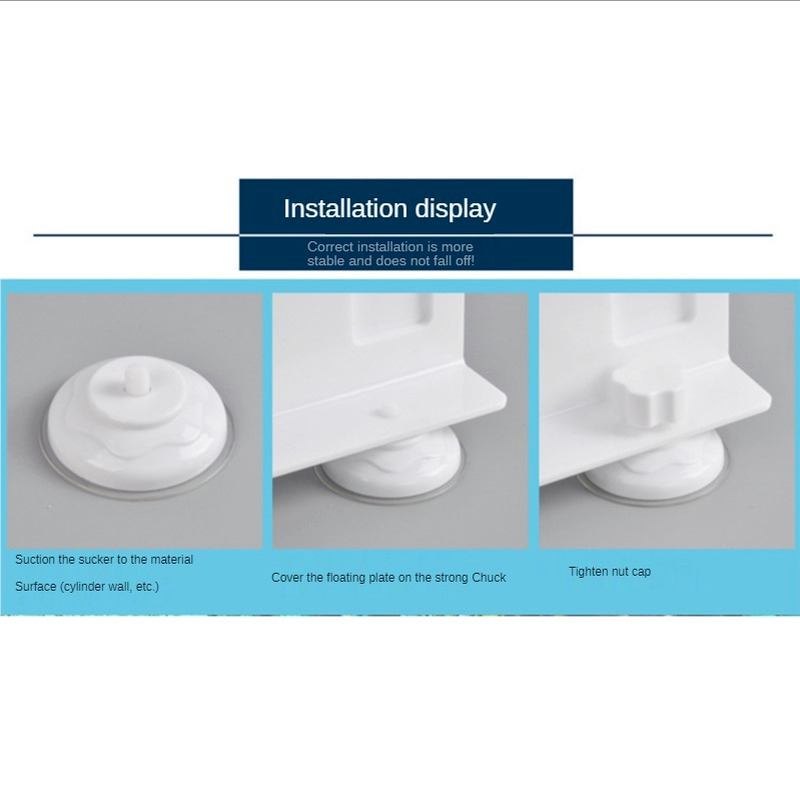 Installation display

Correct installation is more stable and does not fall off!

Suction the sucker to the material

Surface (cylinder wall, etc.)

Cover the floating plate on the strong Chuck

Tighten nut cap