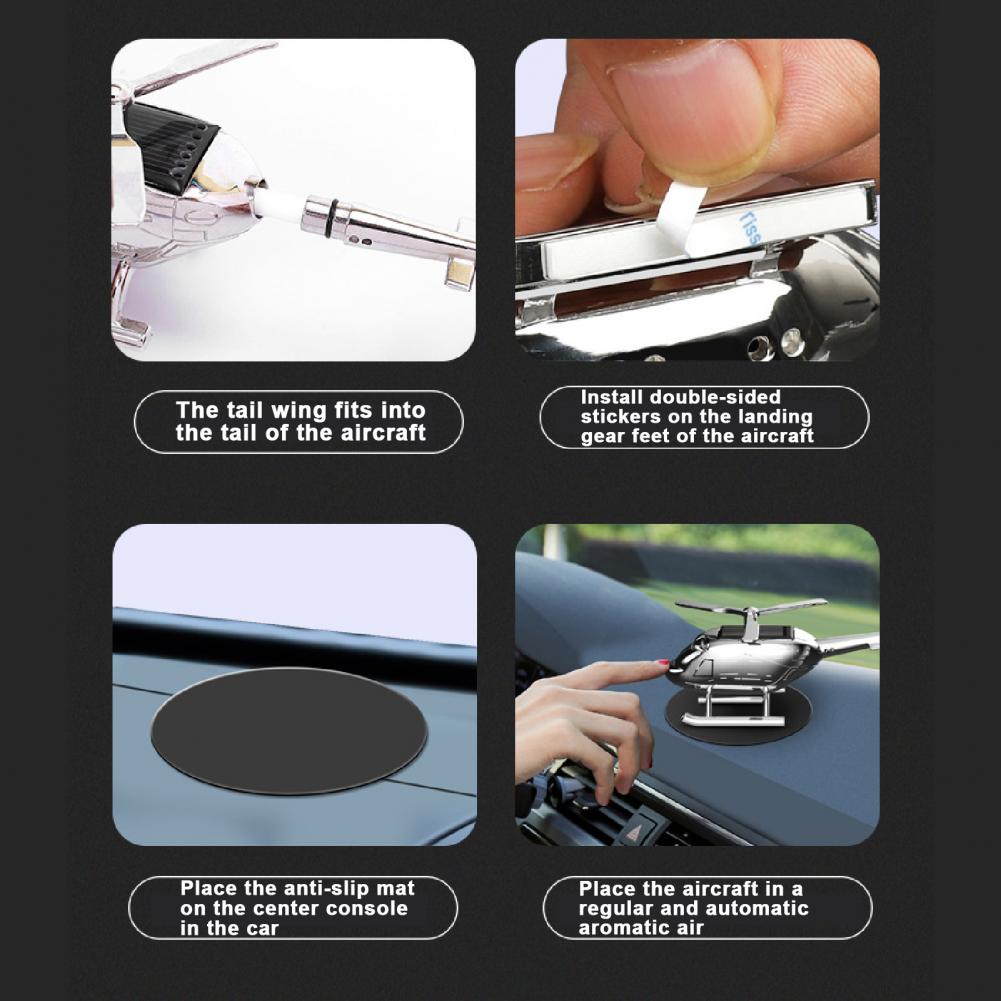 The tail wing fits into the tail of the aircraft

Install double-sided stickers on the landing gear feet of the aircraft

Place the anti-slip mat on the center console in the car

Place the aircraft in a regular and automatic aromatic air