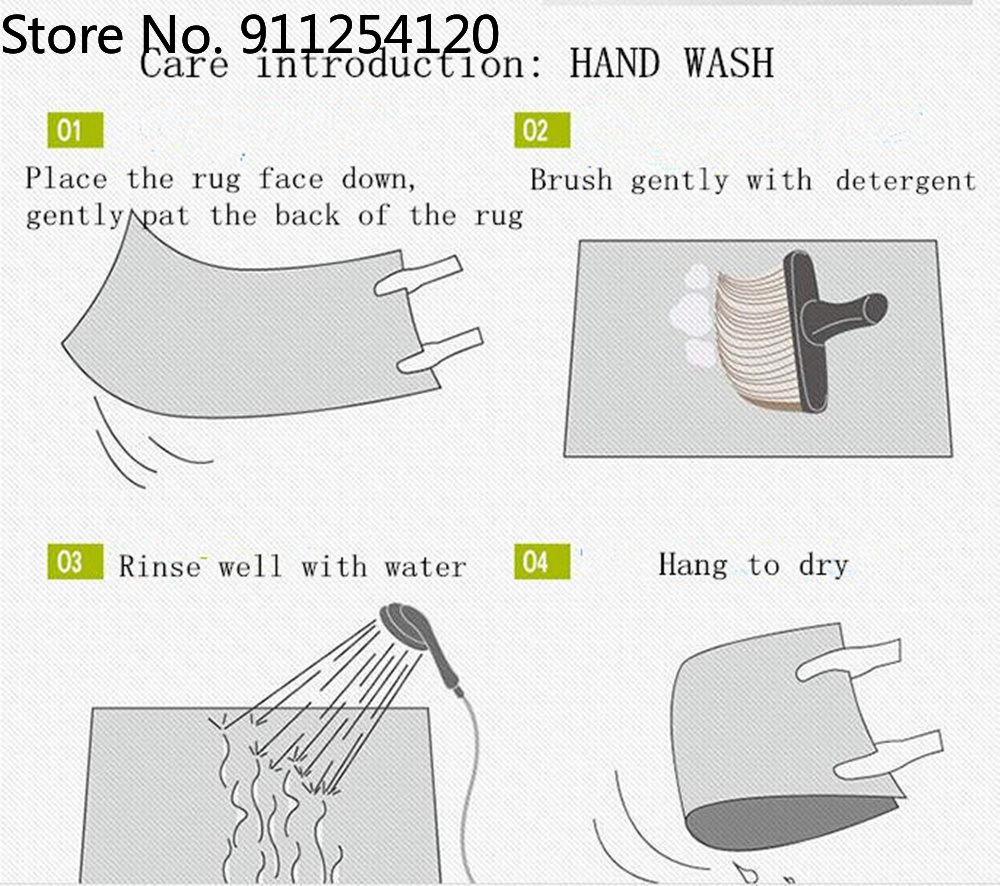 Store No. 911254120

Care introduction: HAND WASH

01
Place the rug face down, gently pat the back of the rug

02
Brush gently with detergent

03
Rinse well with water

04
Hang to dry