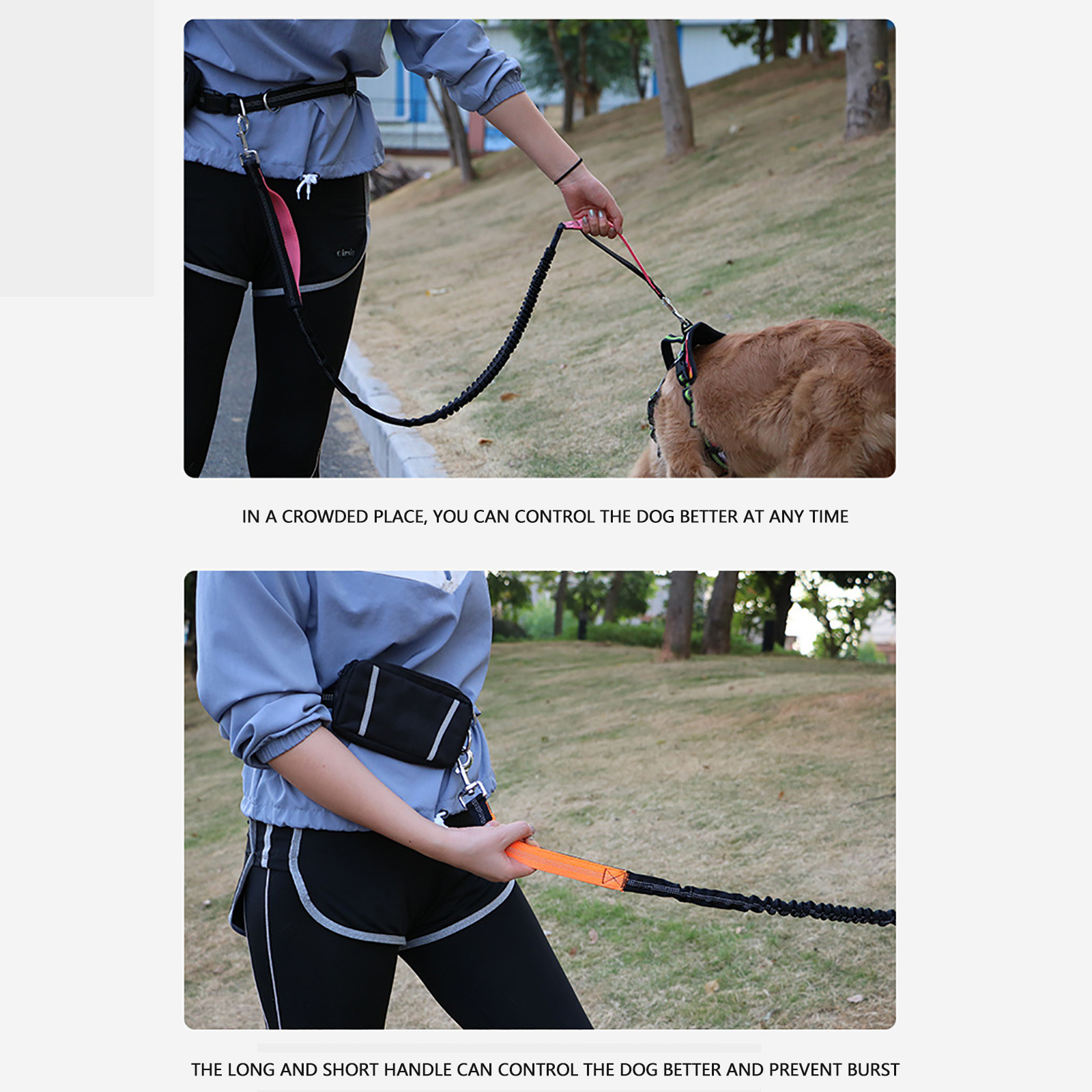 IN A CROWDED PLACE, YOU CAN CONTROL THE DOG BETTER AT ANY TIME

THE LONG AND SHORT HANDLE CAN CONTROL THE DOG BETTER AND PREVENT BURST