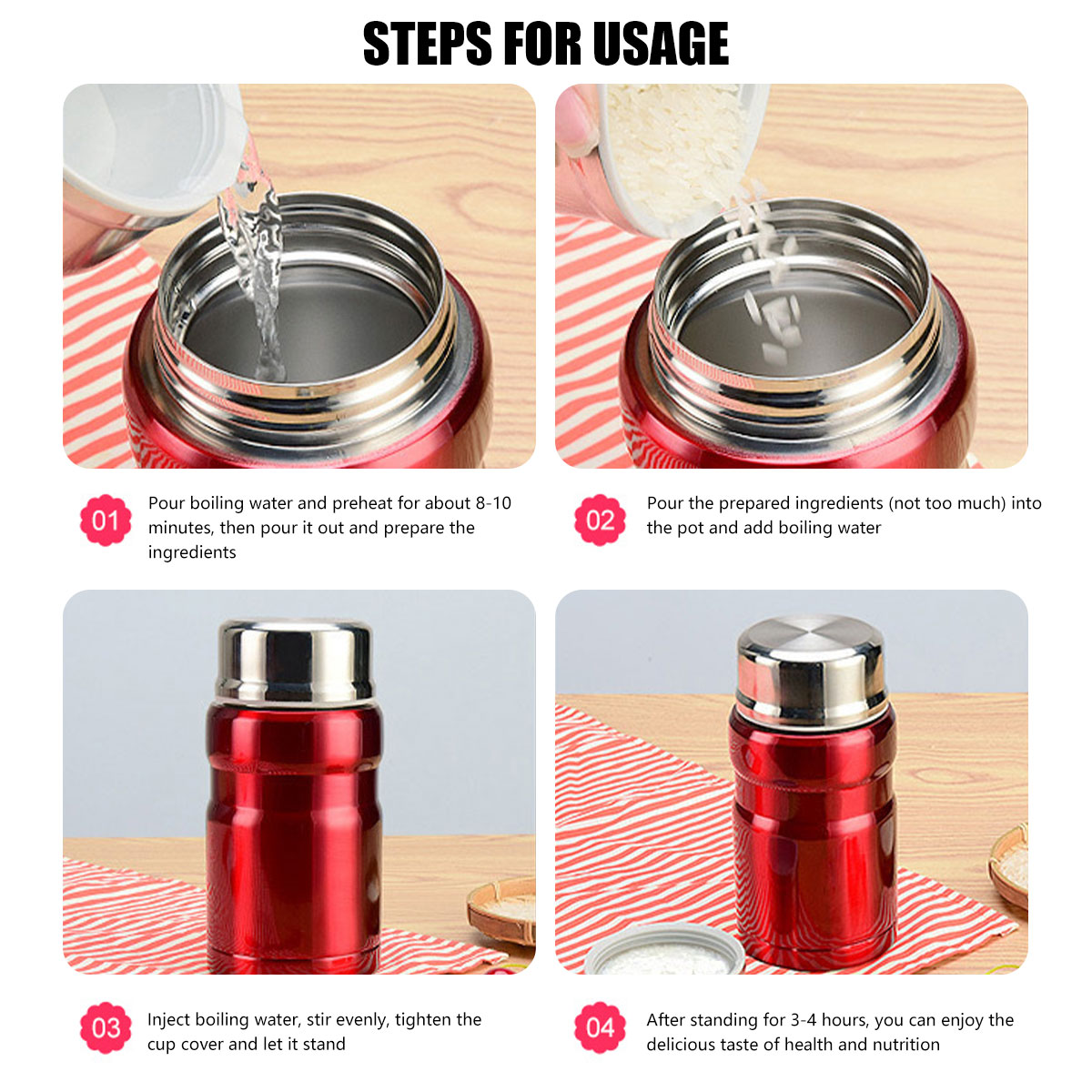 STEPS FOR USAGE

01 Pour boiling water and preheat for about 8-10 minutes, then pour it out and prepare the ingredients

02 Pour the prepared ingredients (not too much) into the pot and add boiling water

03 Inject boiling water, stir evenly, tighten the cup cover and let it stand

04 After standing for 3-4 hours, you can enjoy the delicious taste of health and nutrition