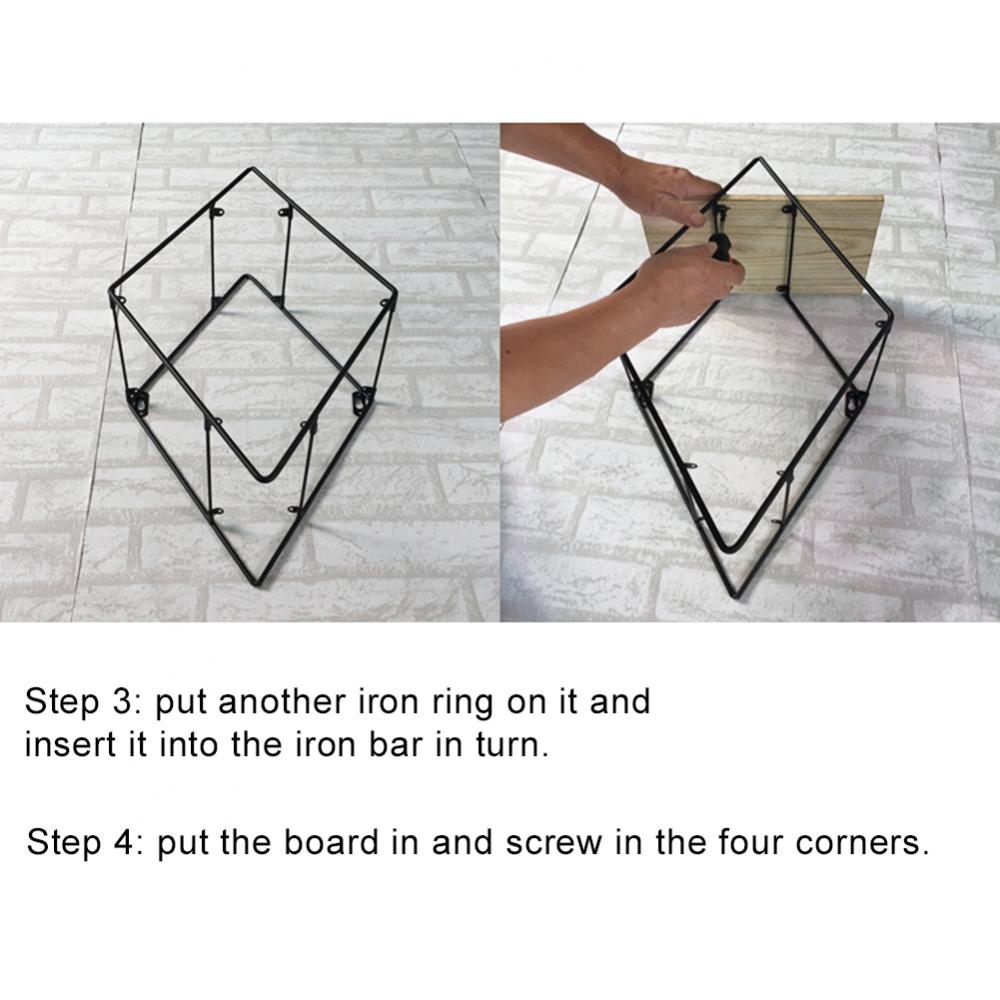 Step 3: put another iron ring on it and insert it into the iron bar in turn.

Step 4: put the board in and screw in the four corners.