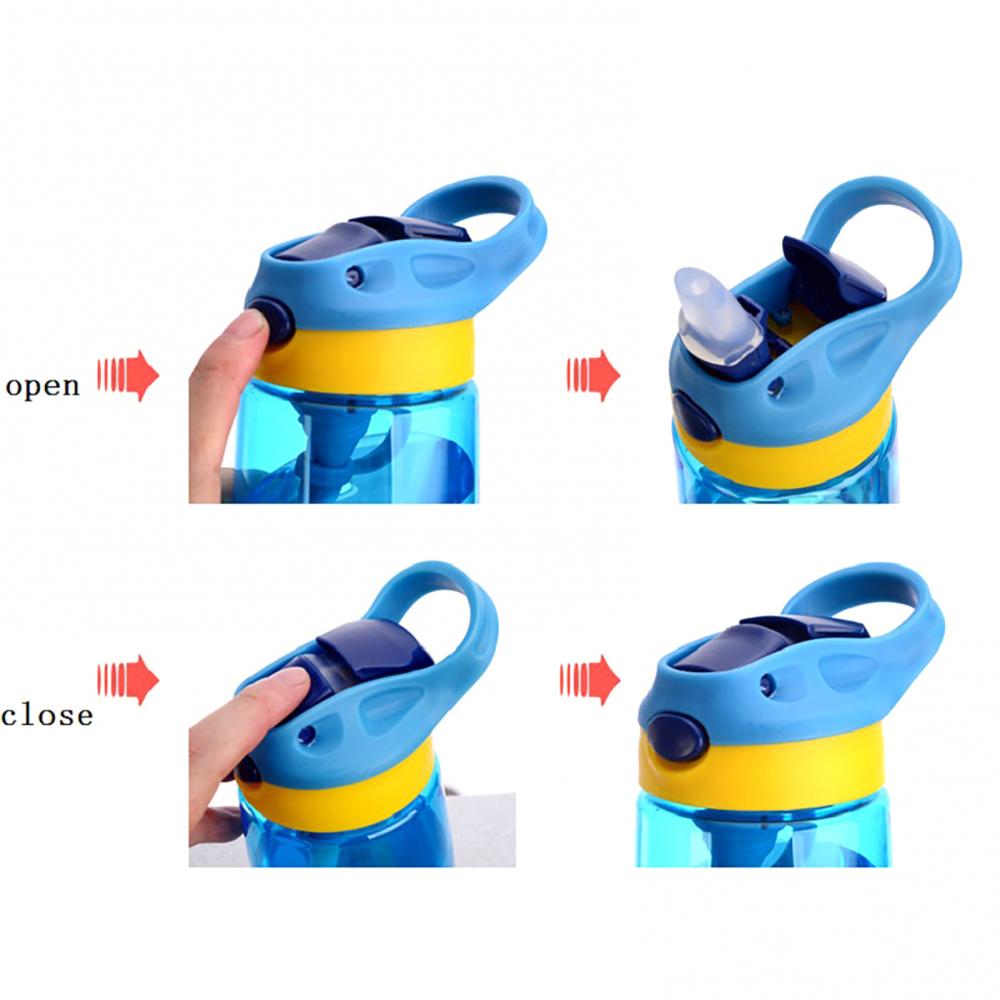 open

close