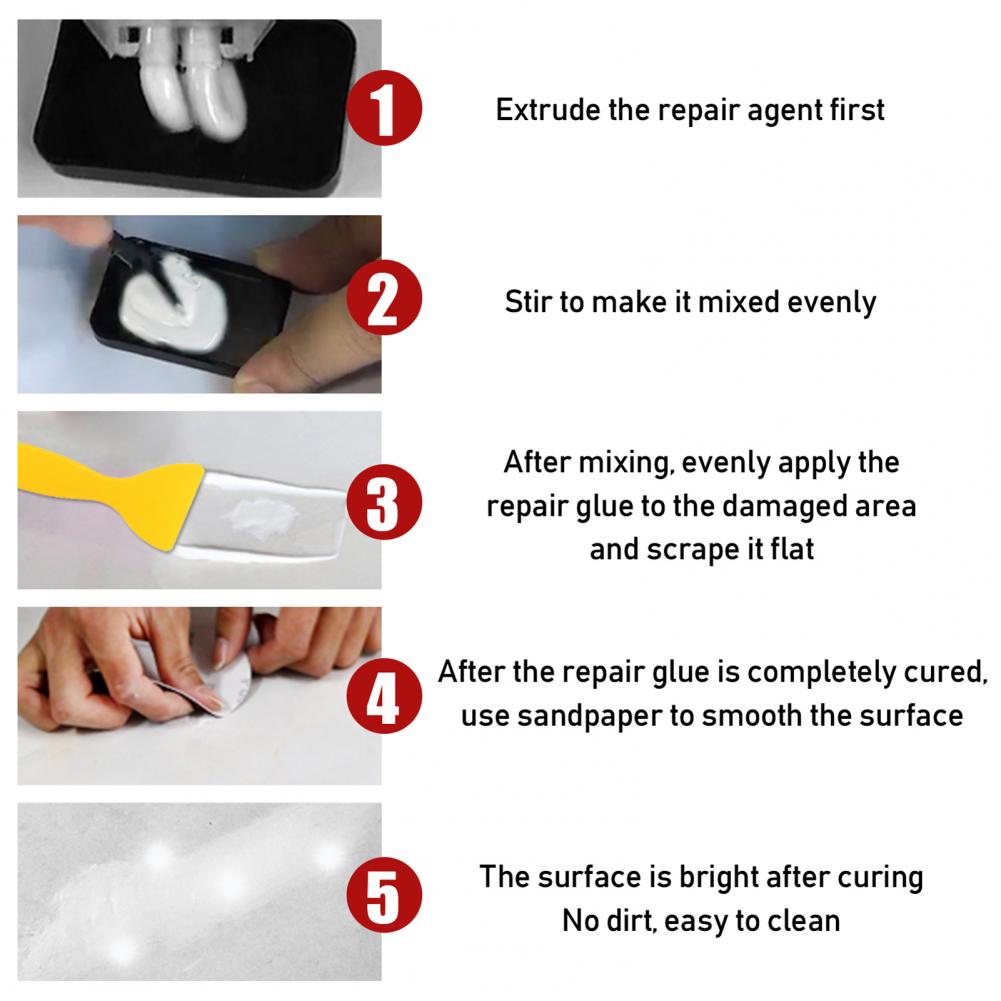 1
Extrude the repair agent first

2
Stir to make it mixed evenly

3
After mixing, evenly apply the repair glue to the damaged area and scrape it flat

4
After the repair glue is completely cured, use sandpaper to smooth the surface

5
The surface is bright after curing
No dirt, easy to clean