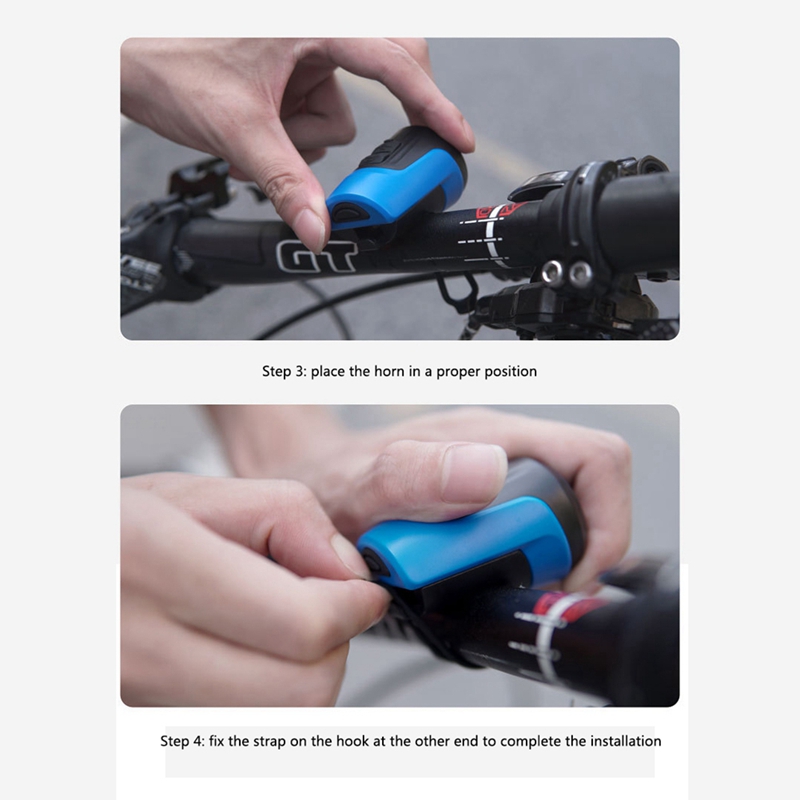 GT

Step 3: place the horn in a proper position

Step 4: fix the strap on the hook at the other end to complete the installation