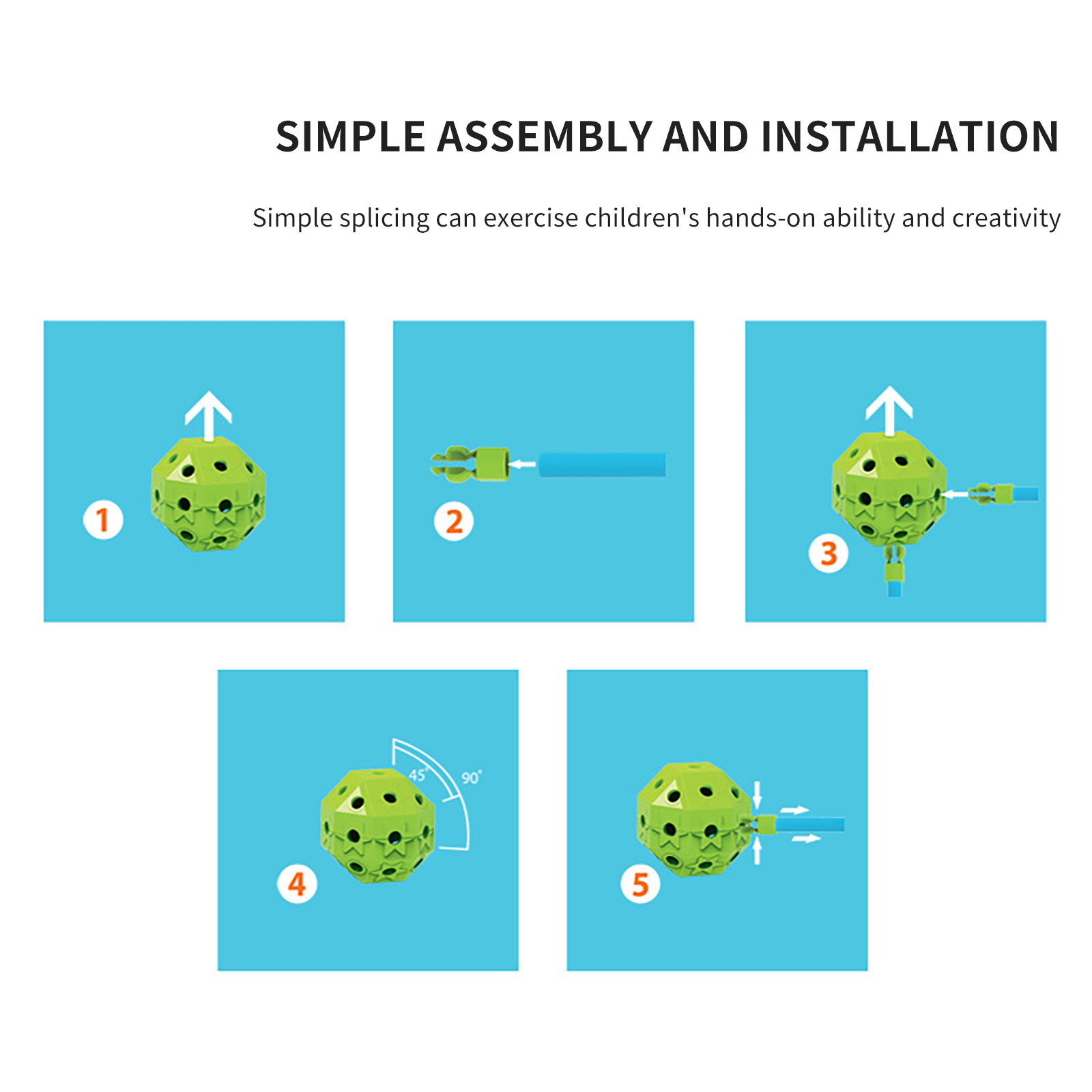 SIMPLE ASSEMBLY AND INSTALLATION

Simple splicing can exercise children's hands-on ability and creativity

1

2

3

45°
90°
4

5