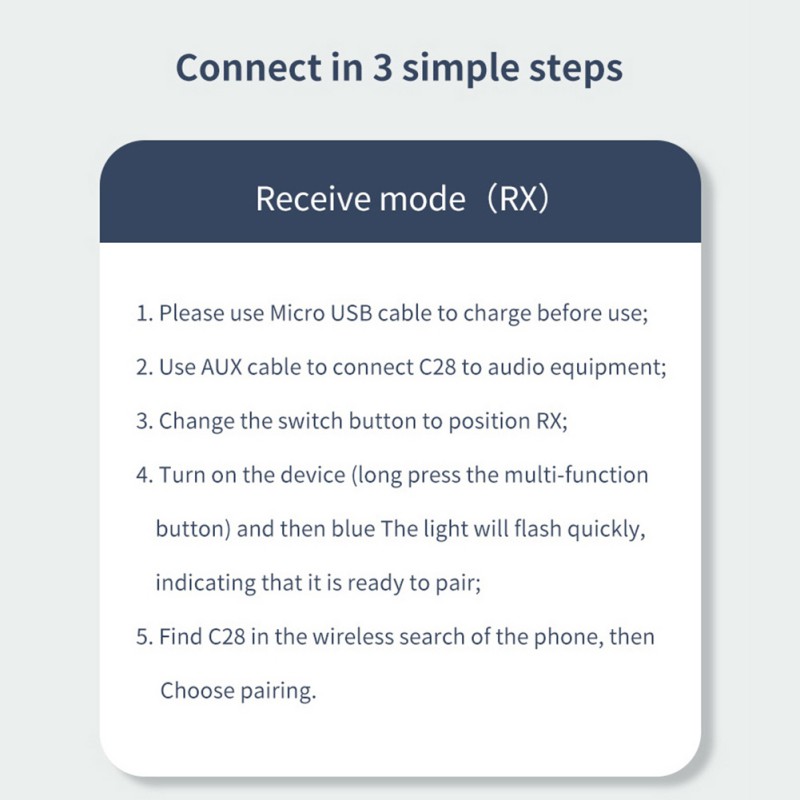 Connect in 3 simple steps

Receive mode（RX）

1. Please use Micro USB cable to charge before use;

2. Use AUX cable to connect C28 to audio equipment;

3. Change the switch button to position RX;

4. Turn on the device (long press the multi-function button) and then blue The light will flash quickly, indicating that it is ready to pair;

5. Find C28 in the wireless search of the phone, then Choose pairing.