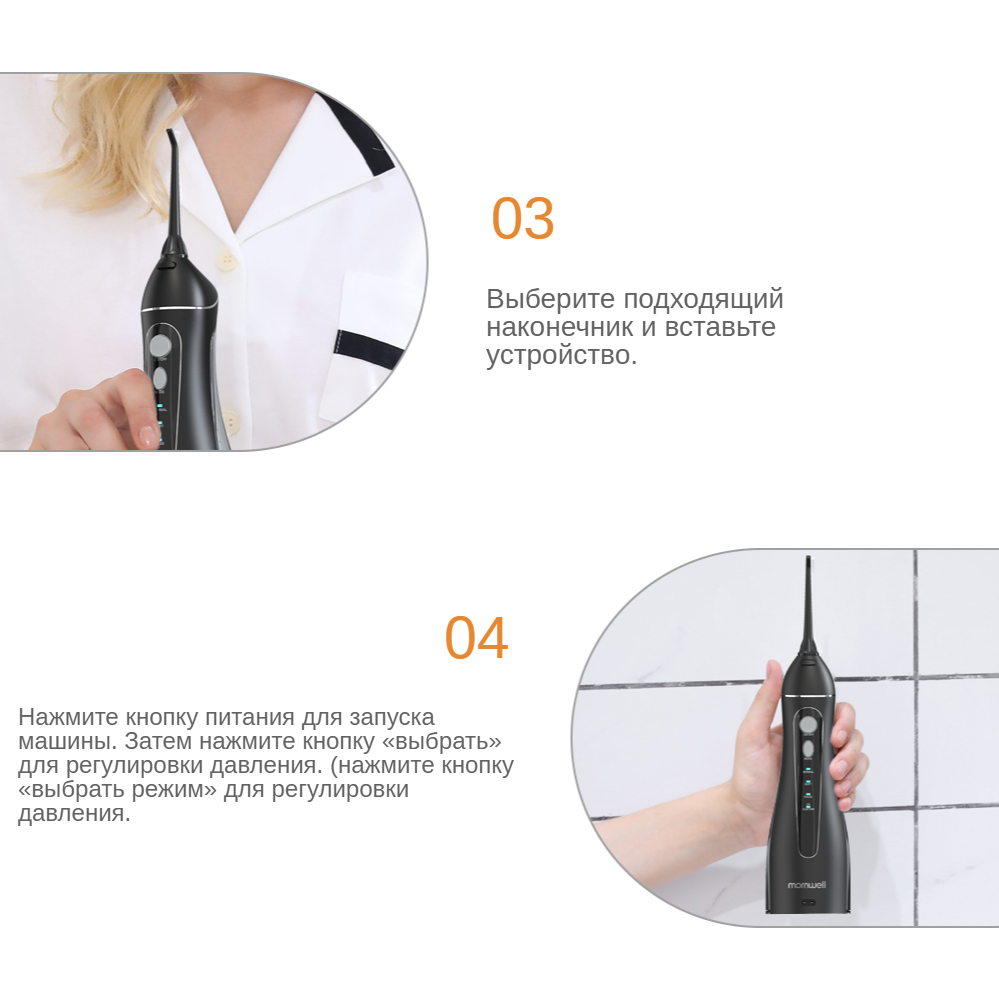 03

Выберите подходящий наконечник и вставьте устройство.

04

Нажмите кнопку питания для запуска машины. Затем нажмите кнопку «выбрать» для регулировки давления. (нажмите кнопку «выбрать режим» для регулировки давления.

mornwell