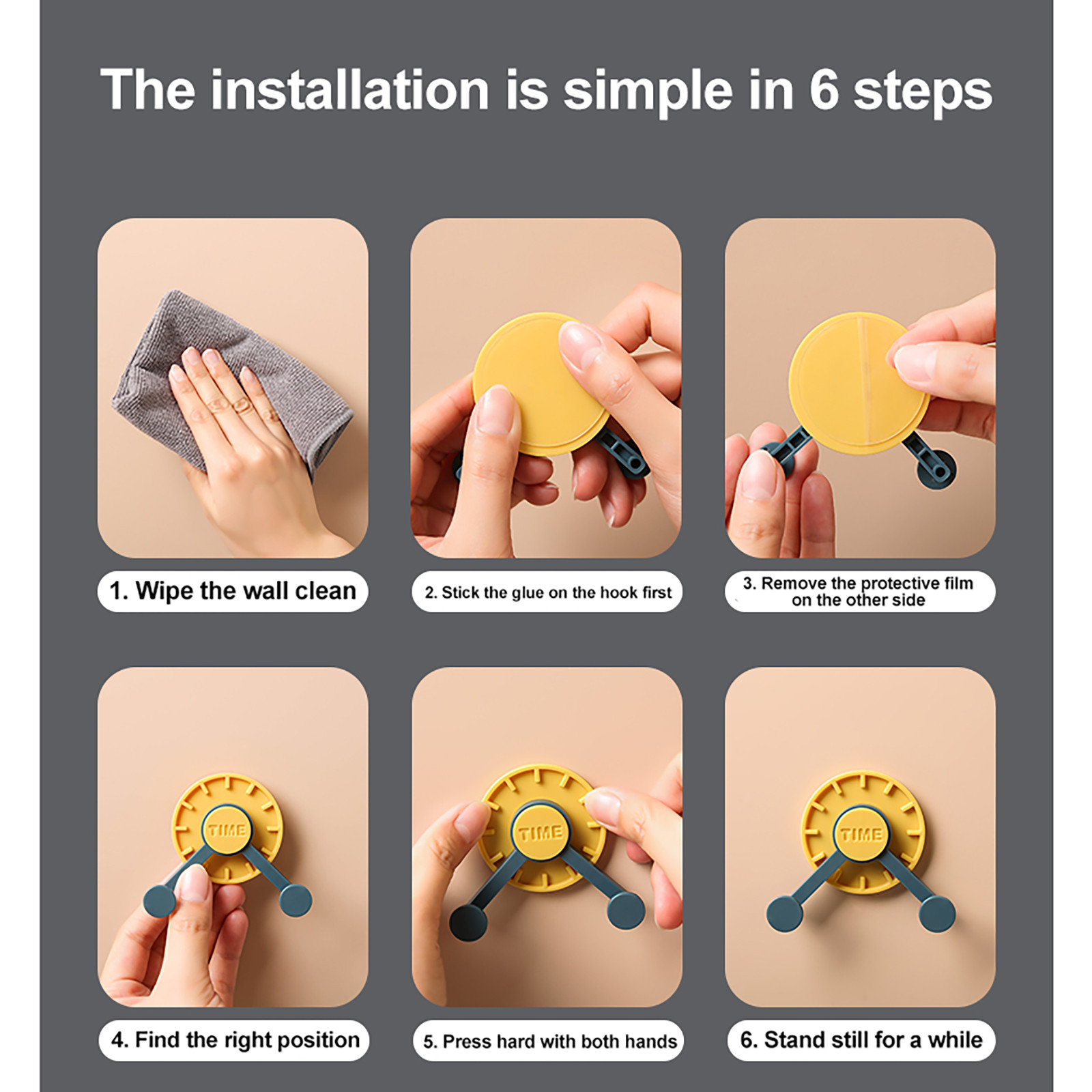 The installation is simple in 6 steps

1. Wipe the wall clean

2. Stick the glue on the hook first

3. Remove the protective film on the other side

TIME

4. Find the right position

TIME

5. Press hard with both hands

TIME

6. Stand still for a while