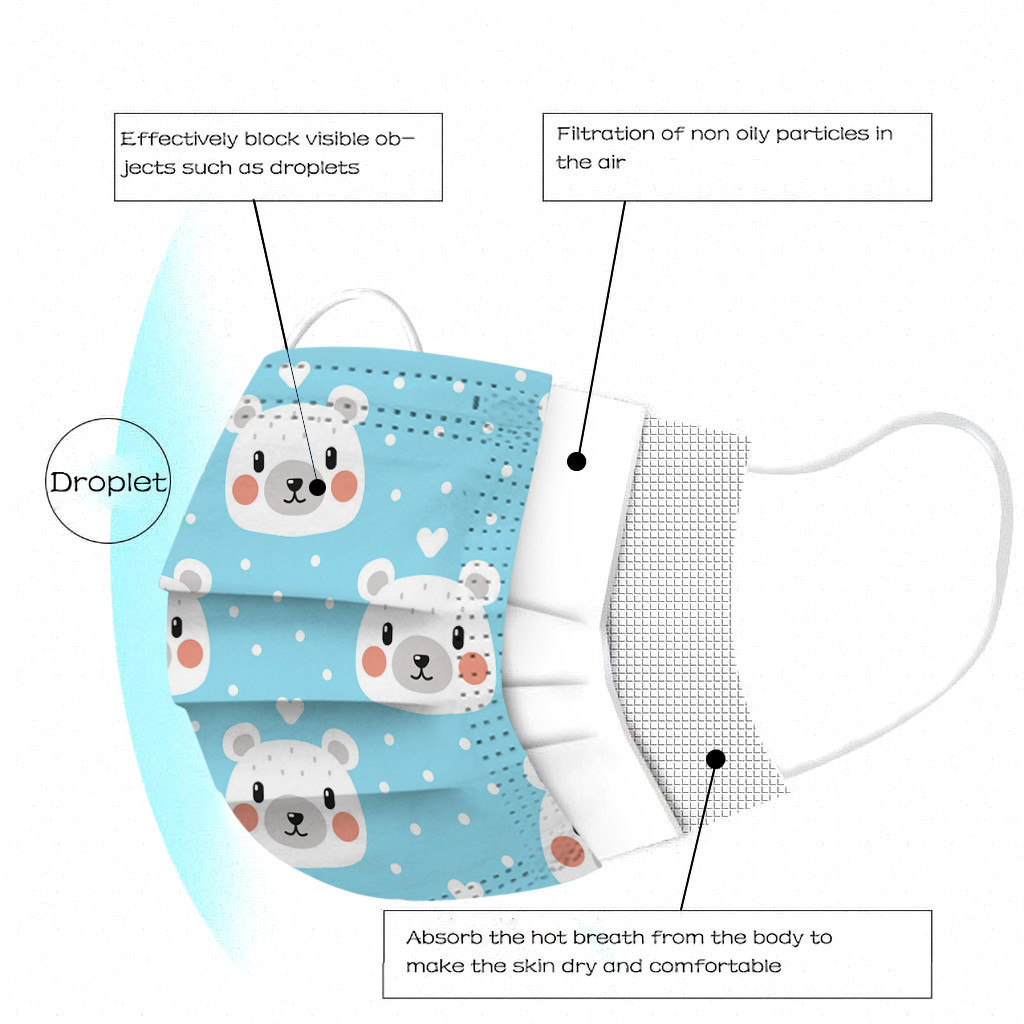 Effectively block visible objects such as droplets

Filtration of non oily particles in the air

Droplet

Absorb the hot breath from the body to make the skin dry and comfortable