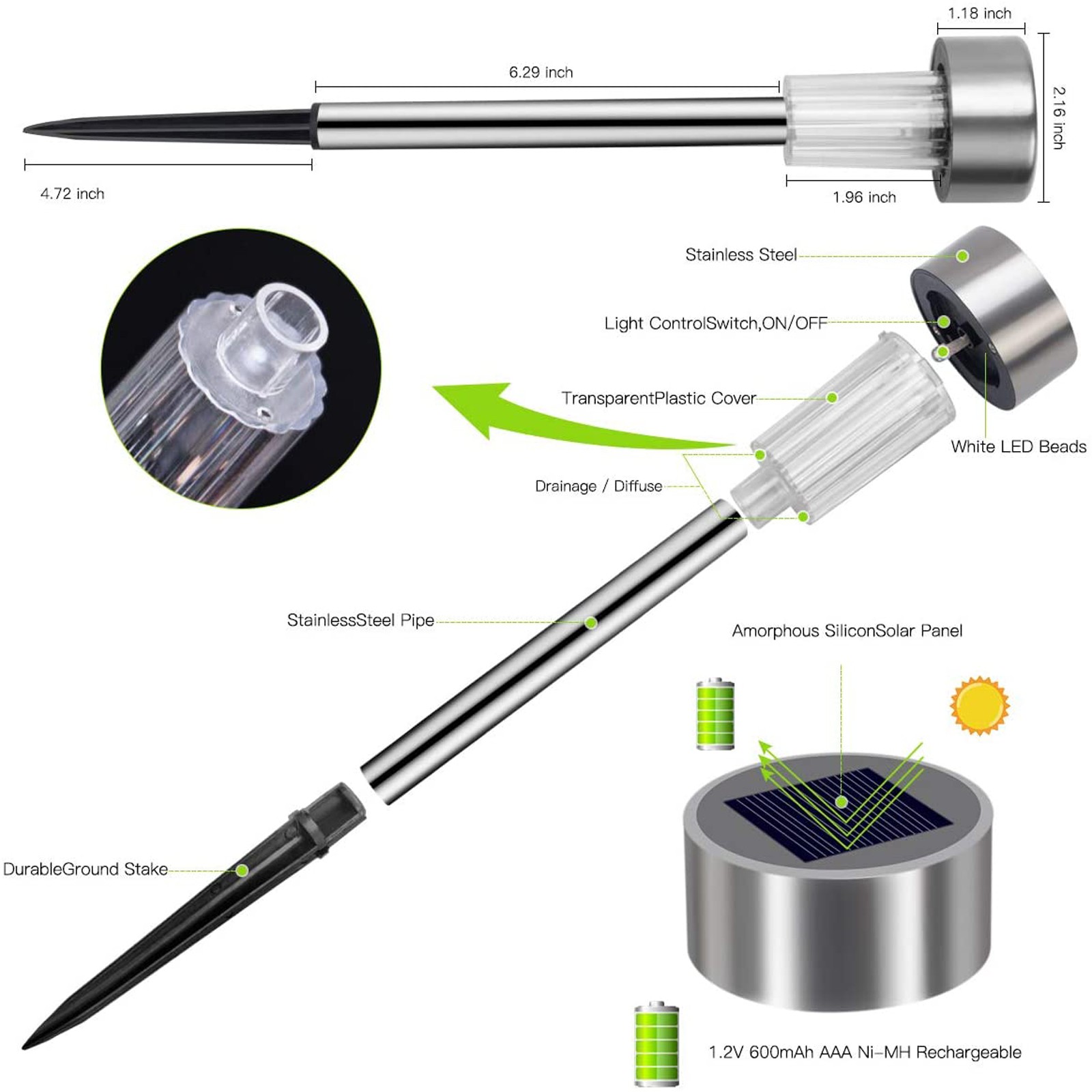 1.18 inch

6.29 inch

2.16 inch

4.72 inch

1.96 inch

Stainless Steel

Light ControlSwitch,ON/OFF

TransparentPlastic Cover

White LED Beads

Drainage / Diffuse

StainlessSteel Pipe

Amorphous SiliconSolar Panel

DurableGround Stake

1.2V 600mAh AAA Ni-MH Rechargeable