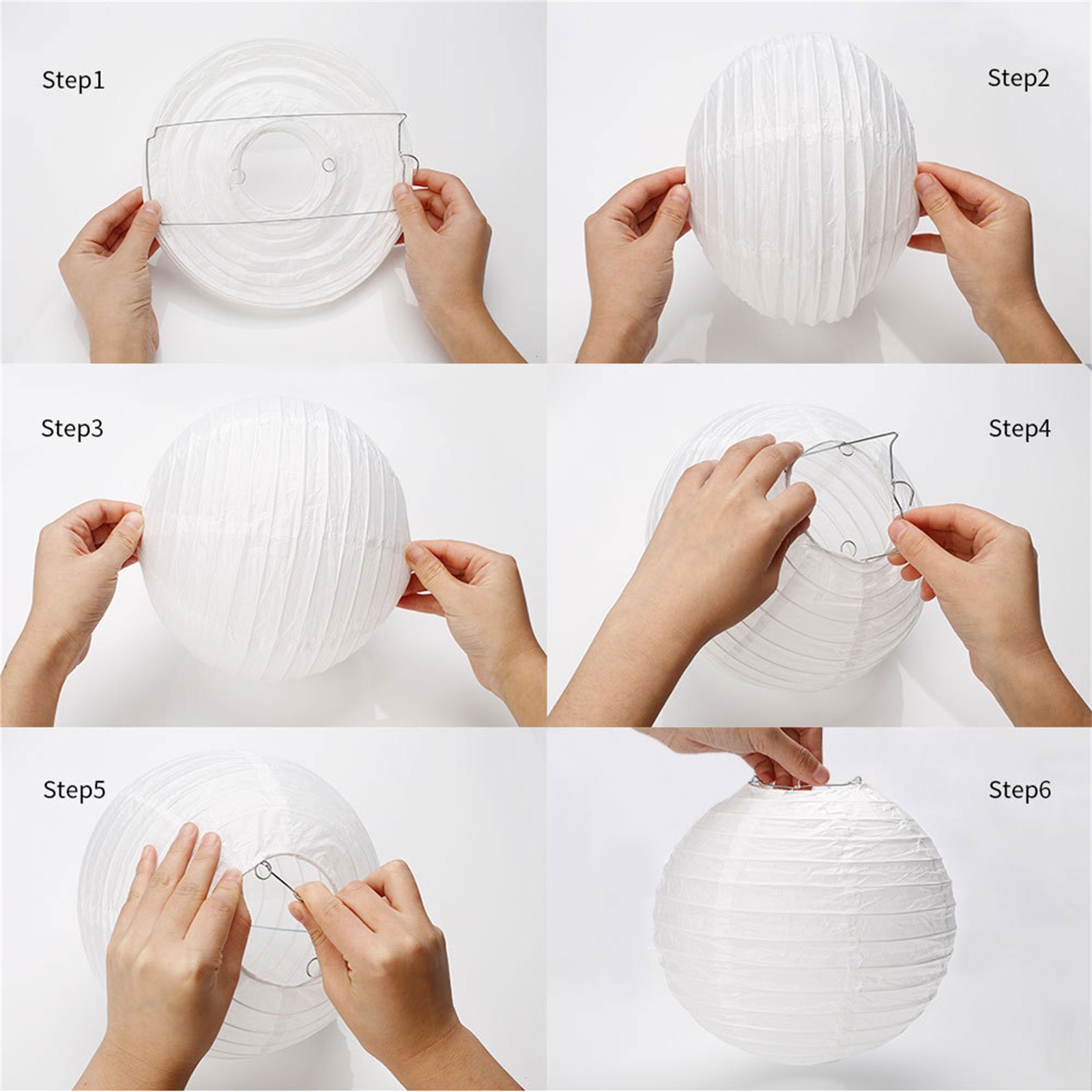 Step1

Step2

Step3

Step4

Step5

Step6