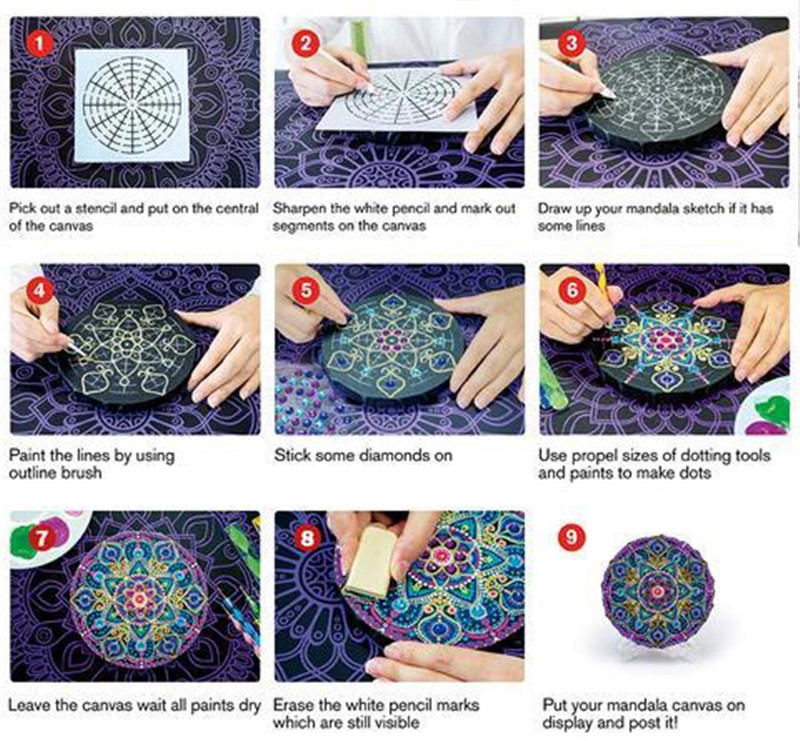 1
Pick out a stencil and put on the central of the canvas

2
Sharpen the white pencil and mark out segments on the canvas

3
Draw up your mandala sketch if it has some lines

4
Paint the lines by using outline brush

5
Stick some diamonds on

6
Use propel sizes of dotting tools and paints to make dots

7
Leave the canvas wait all paints dry

8
Erase the white pencil marks which are still visible

9
Put your mandala canvas on display and post it!