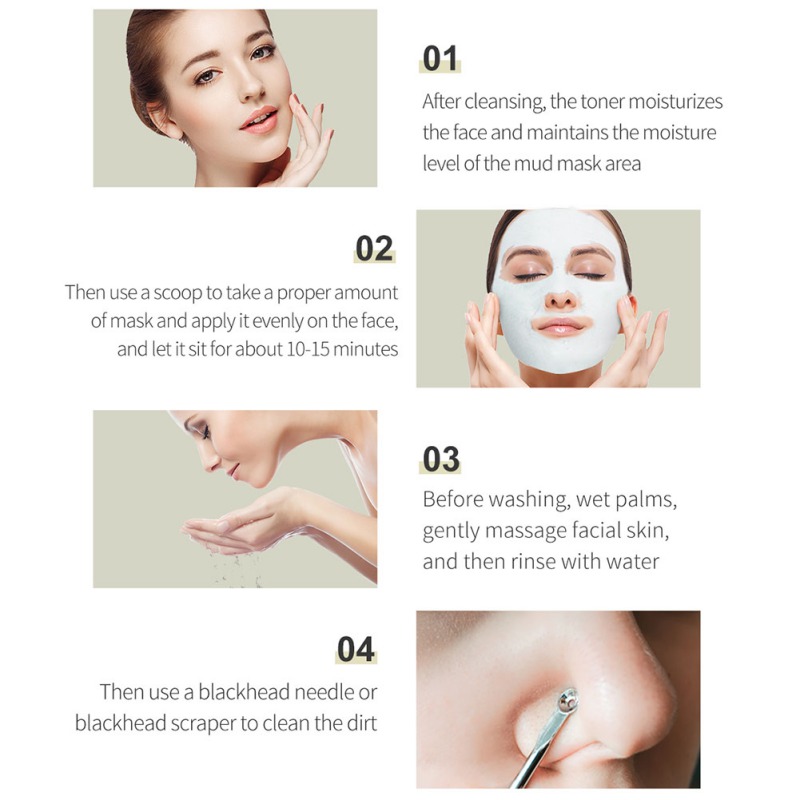 01

After cleansing, the toner moisturizes the face and maintains the moisture level of the mud mask area

02

Then use a scoop to take a proper amount of mask and apply it evenly on the face, and let it sit for about 10-15 minutes

03

Before washing, wet palms, gently massage facial skin, and then rinse with water

04

Then use a blackhead needle or blackhead scraper to clean the dirt