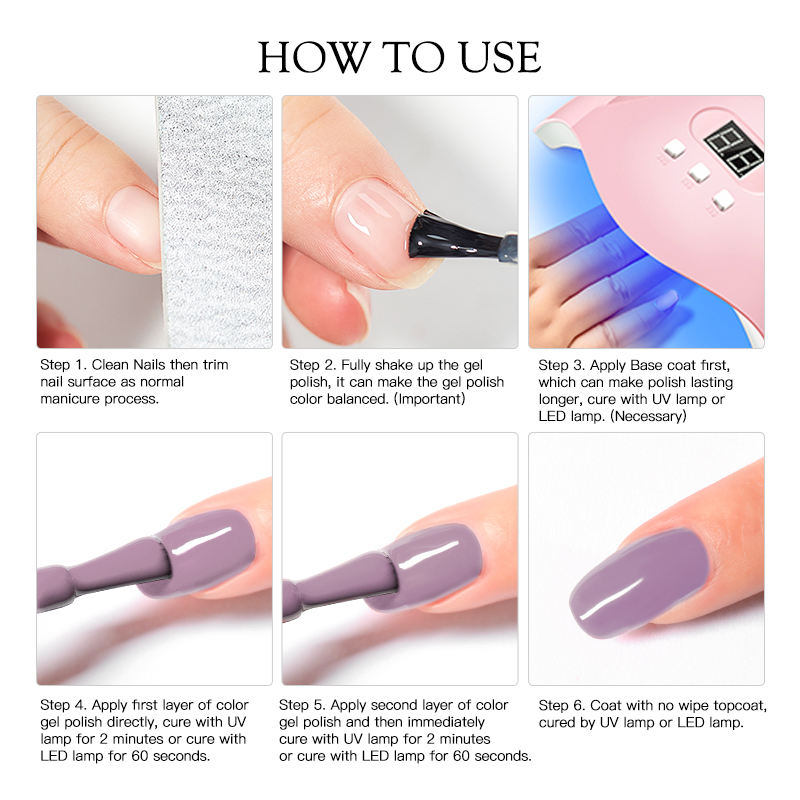 HOW TO USE

Step 1. Clean Nails then trim nail surface as normal manicure process.

Step 2. Fully shake up the gel polish, it can make the gel polish color balanced. (Important)

Step 3. Apply Base coat first, which can make polish lasting longer, cure with UV lamp or LED lamp. (Necessary)

Step 4. Apply first layer of color gel polish directly, cure with UV lamp for 2 minutes or cure with LED lamp for 60 seconds.

Step 5. Apply second layer of color gel polish and then immediately cure with UV lamp for 2 minutes or cure with LED lamp for 60 seconds.

Step 6. Coat with no wipe topcoat, cured by UV lamp or LED lamp.