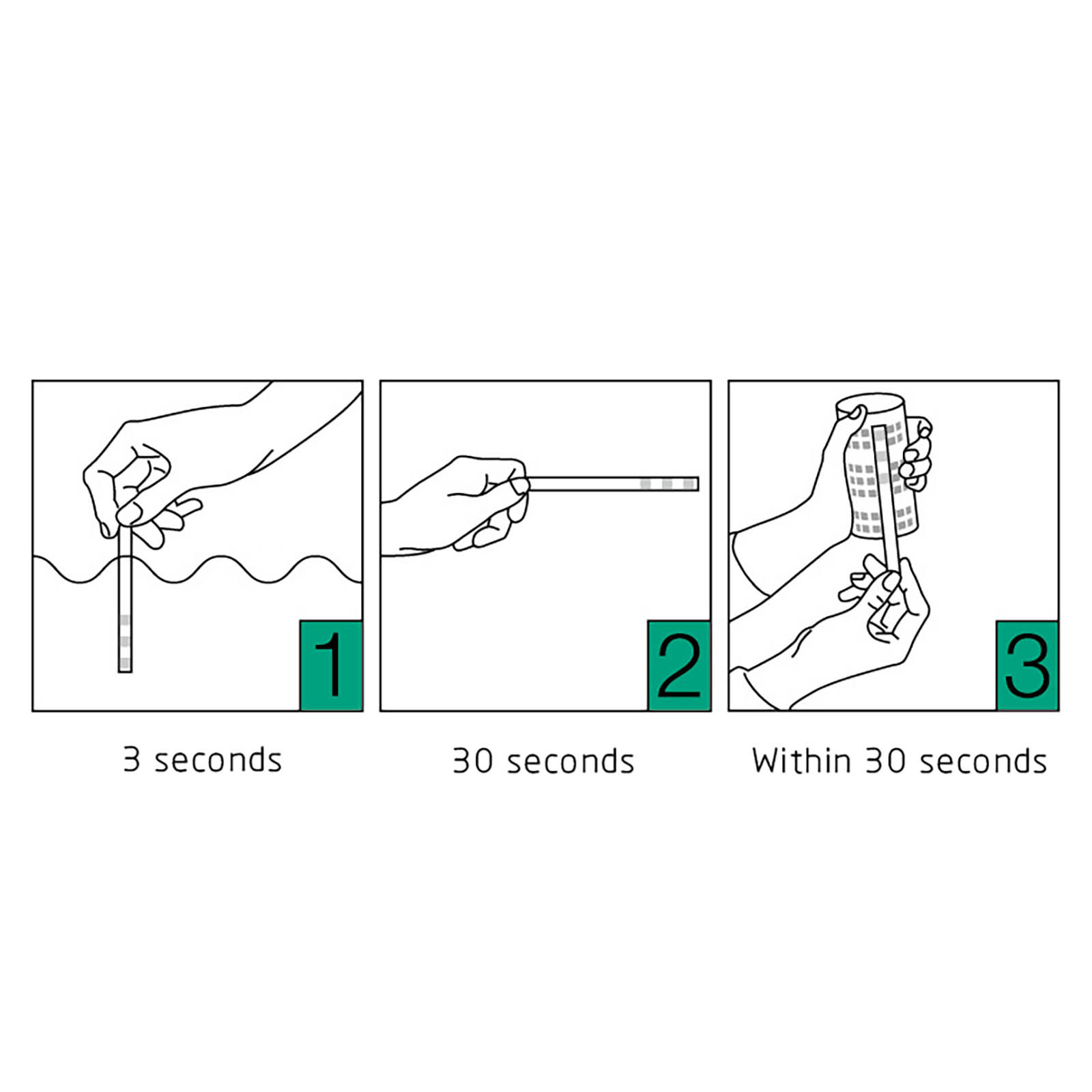 1

3 seconds

2

30 seconds

3

Within 30 seconds