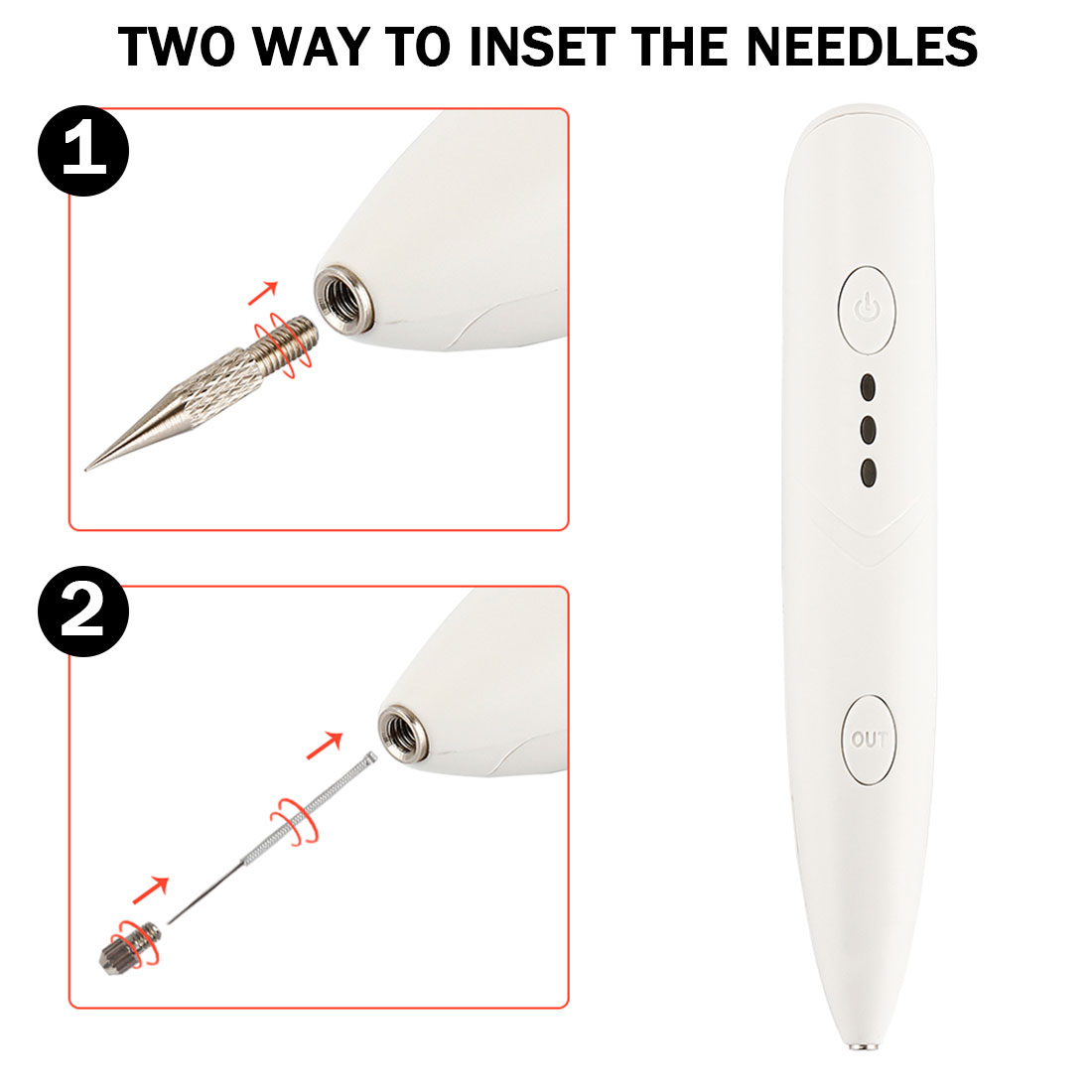 TWO WAY TO INSET THE NEEDLES

1

2

OUT